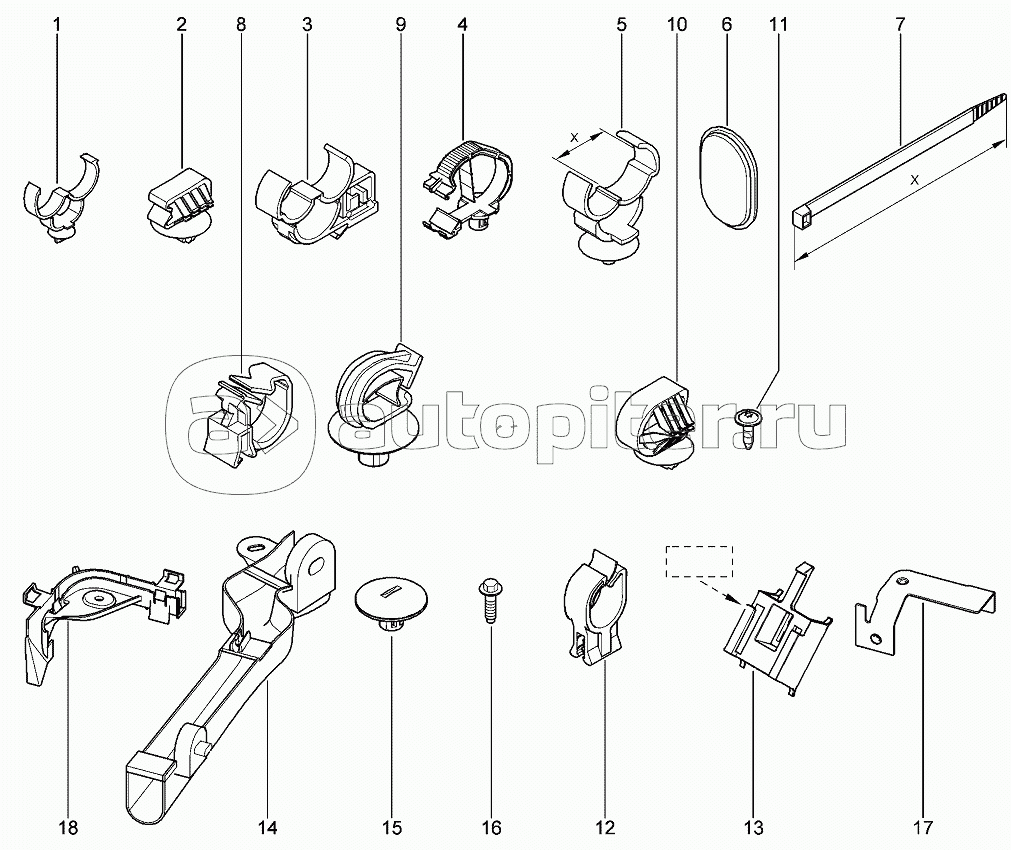 1 2 8 3 9 4 5 10 6 11 7

x

x

autopiter.ru

18 14 15 16 12 13 17