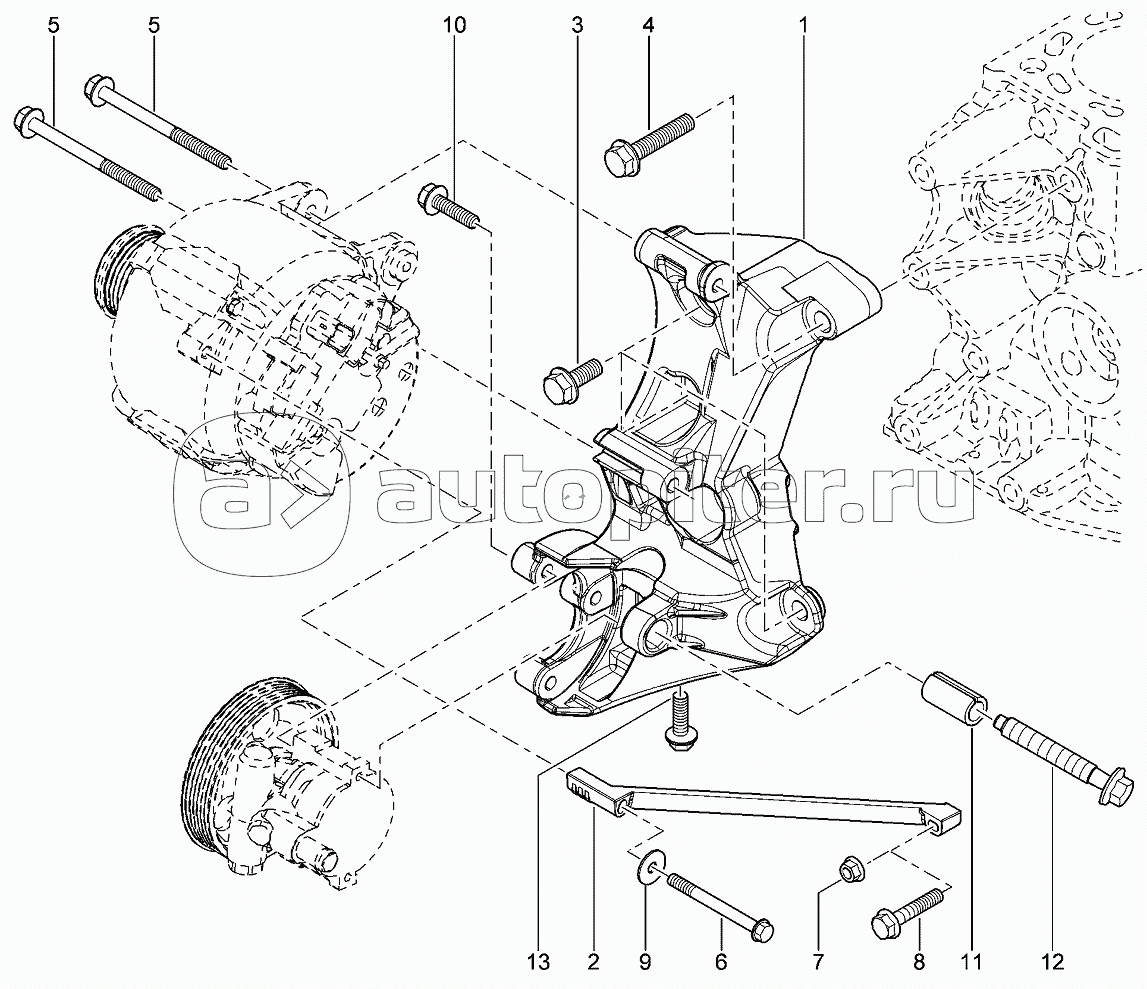 5
5
10
3
4
1
autopiter.ru
13
2
9
6
7
8
11
12