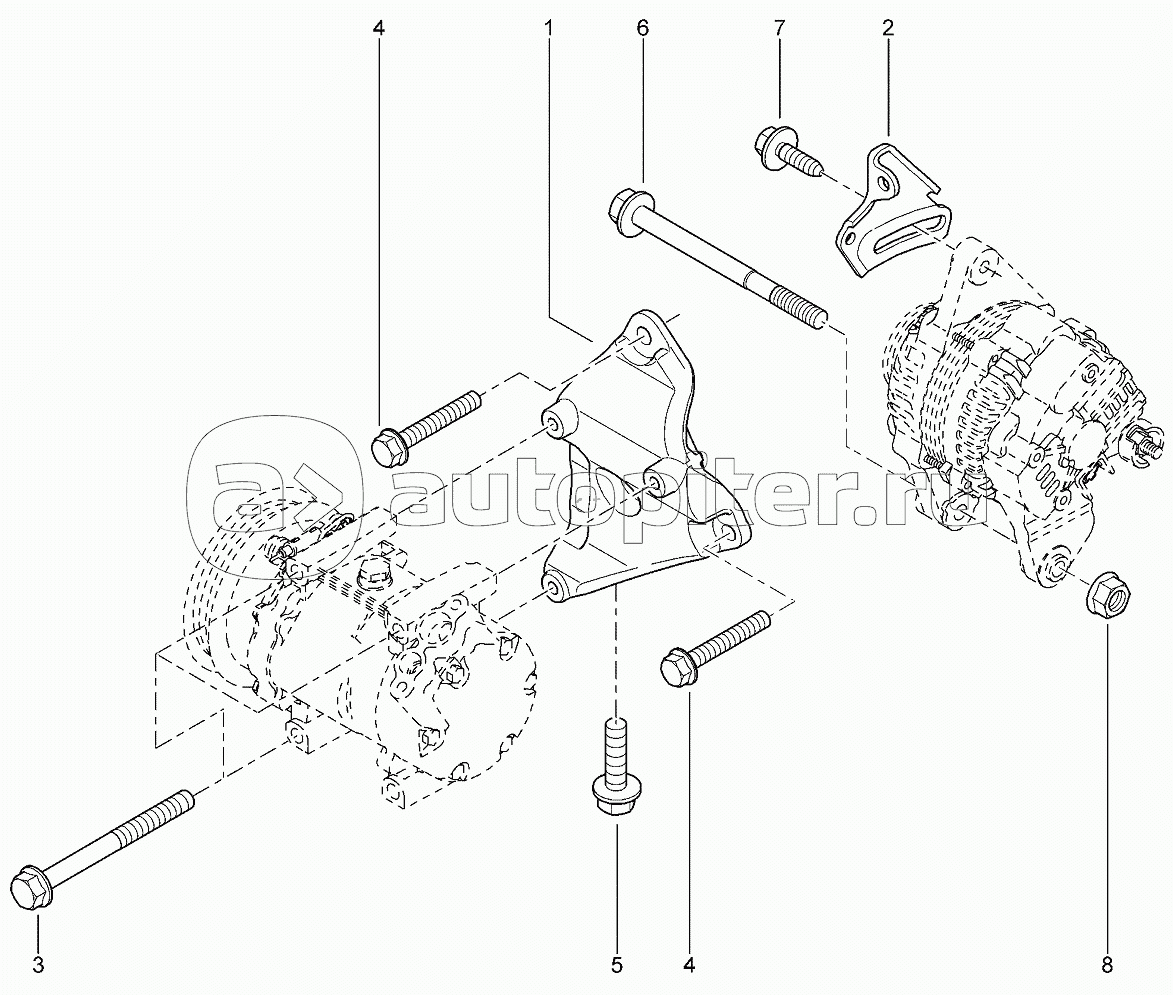 4
1
6
7
2
autopiter.ru
3
5
4
8