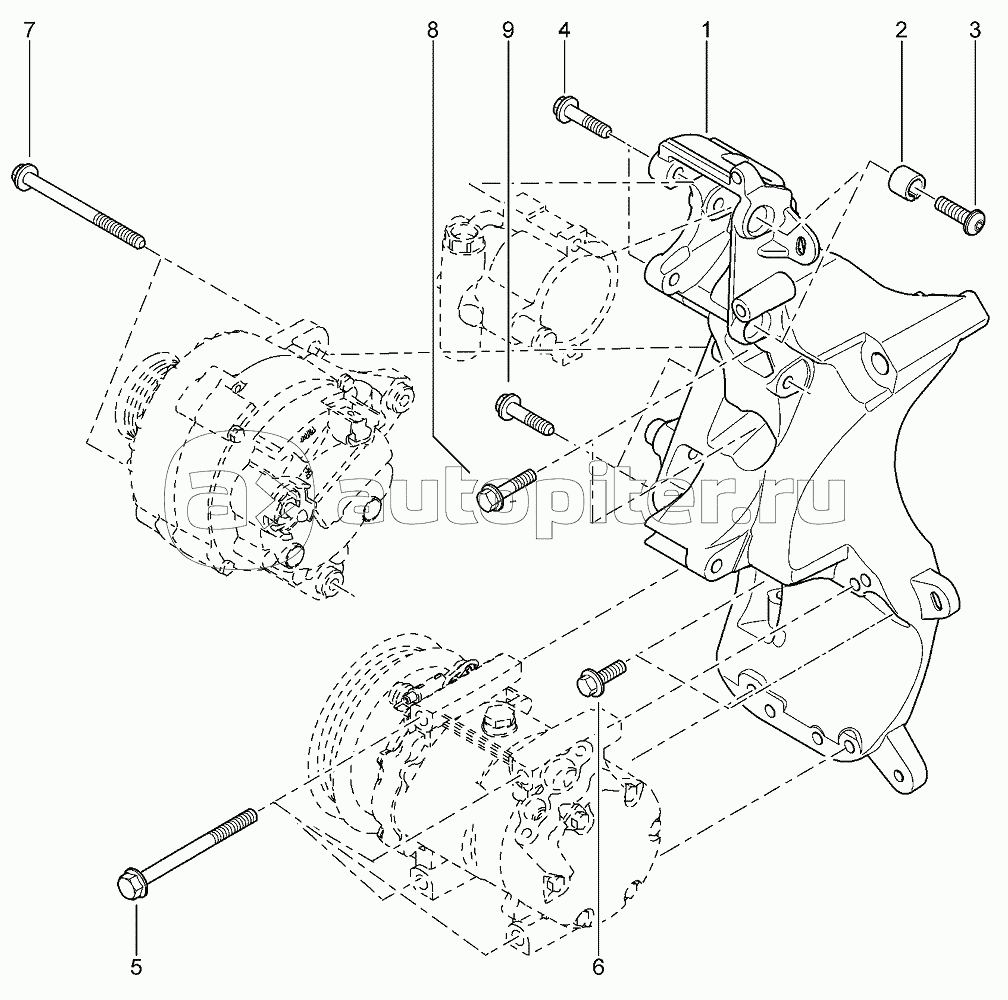 7
8
9
4
1
2
3
autopiter.ru
5
6