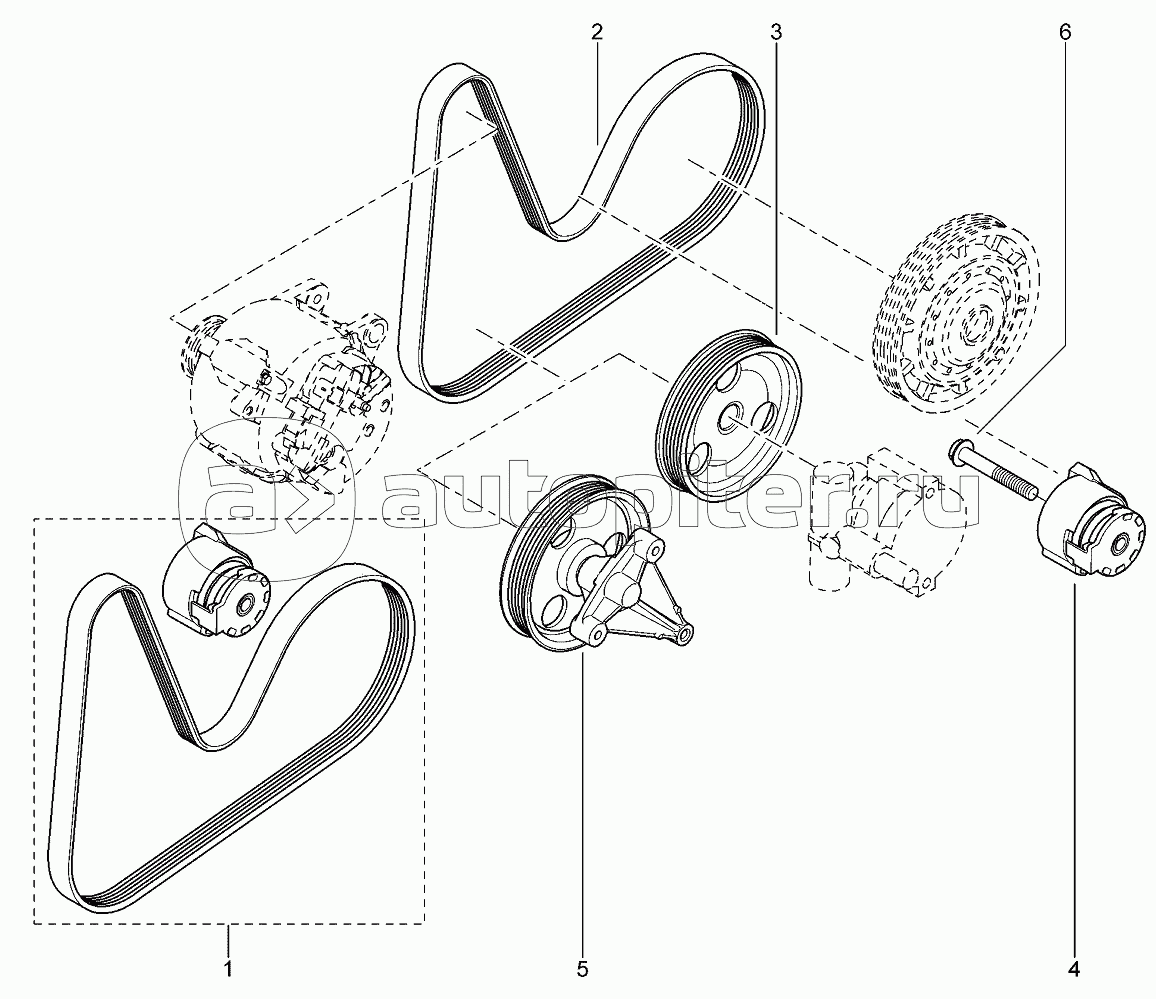 2
3
6
autopiter.ru
1
5
4