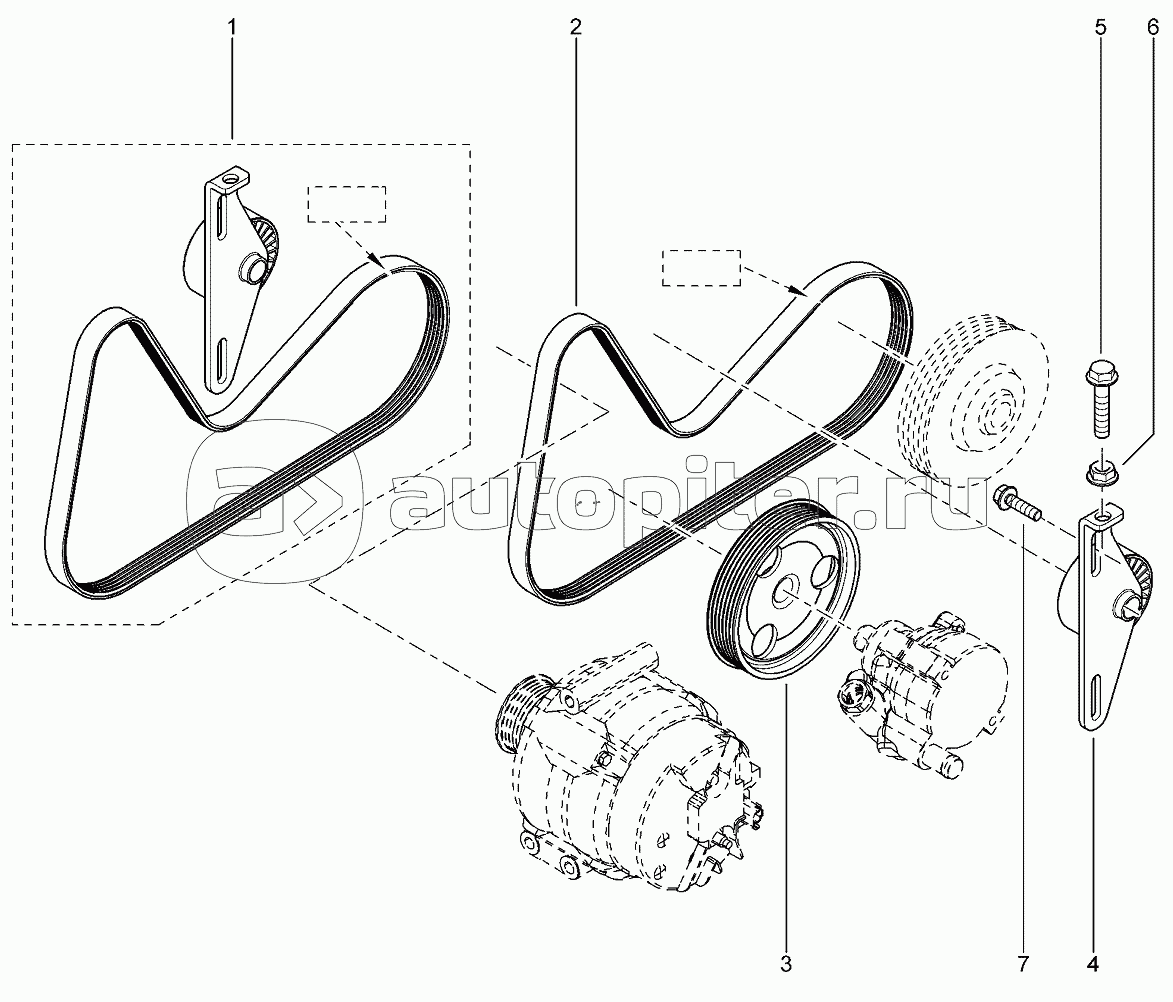 1
2
5
6
autopiter.ru
3
7
4