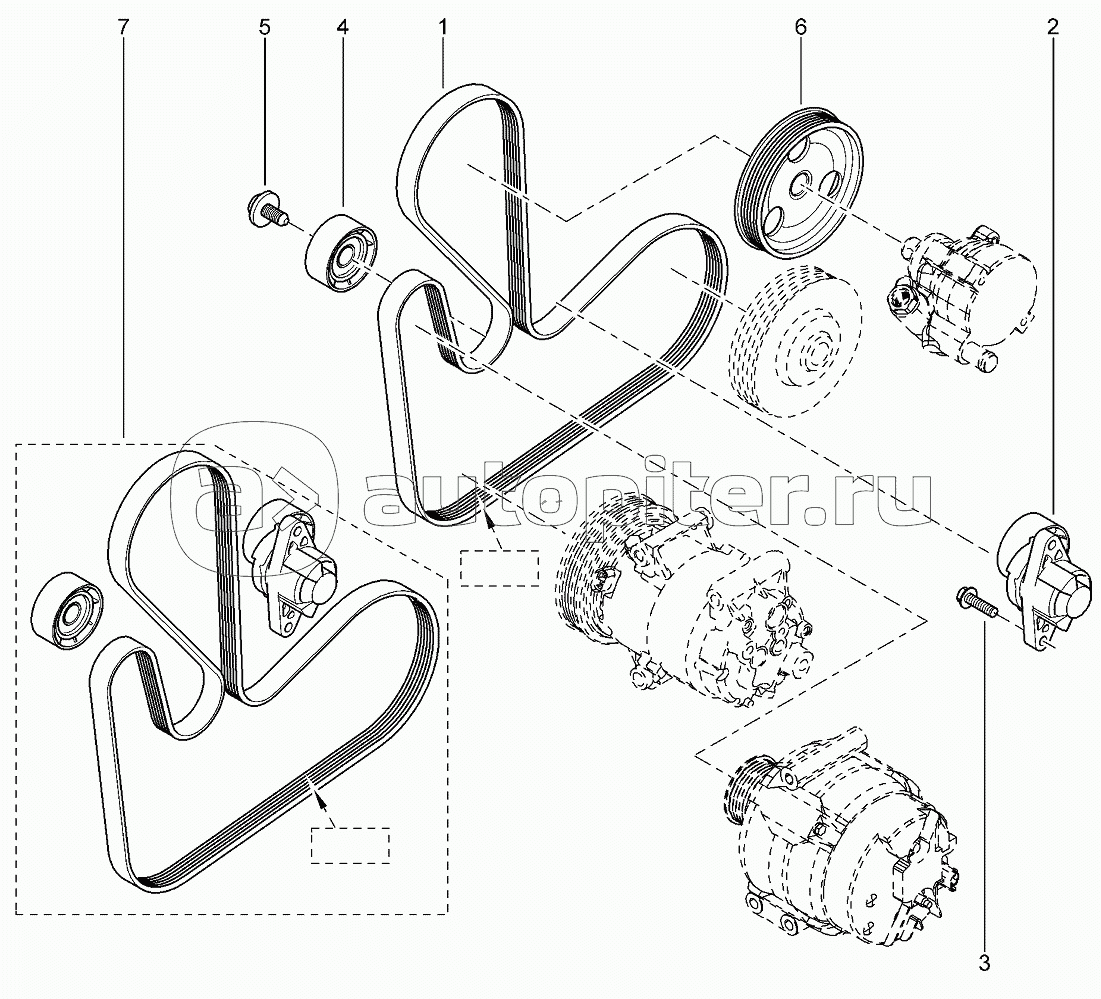 7
5
4
1
6
2
autopiter.ru
3