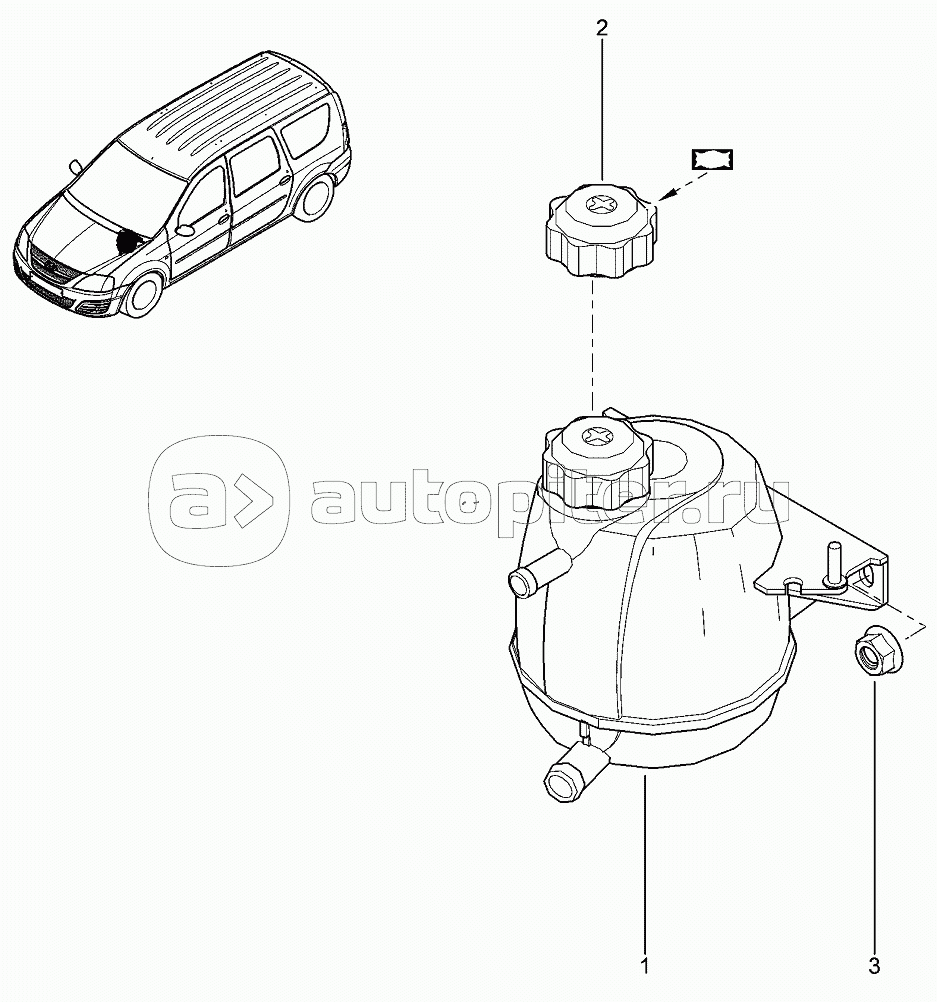 2

autopiter.ru

1

3