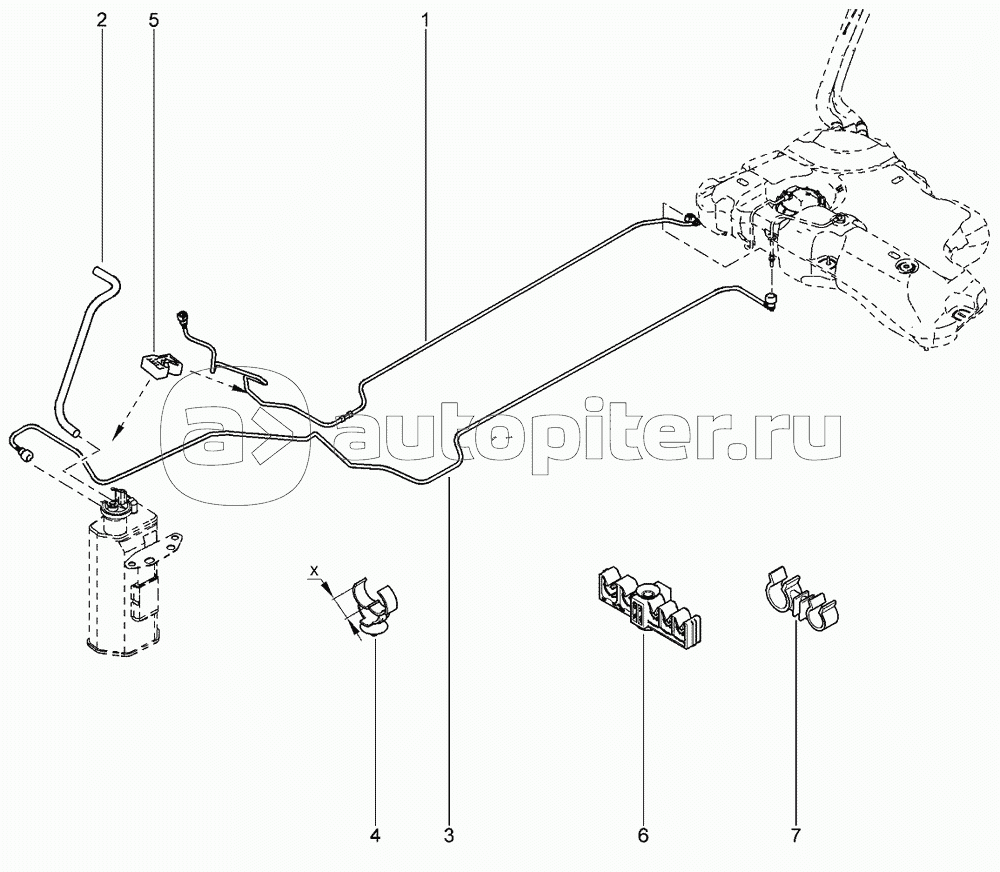 2
5
1
autopiter.ru
x
4
3
6
7