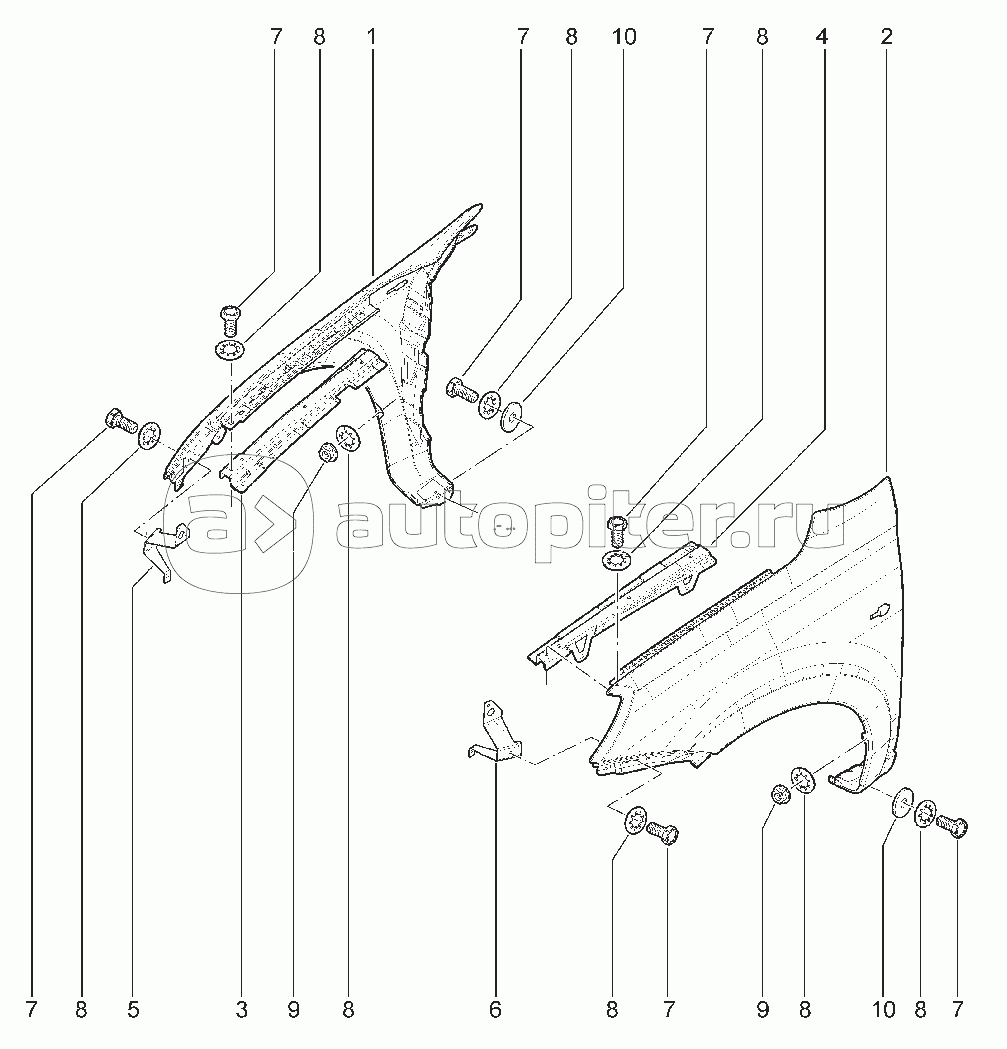 7 8 1 7 8 10 7 8 4 2

autopiter.ru

7 8 5 3 9 8 6 8 7 9 8 10 8 7