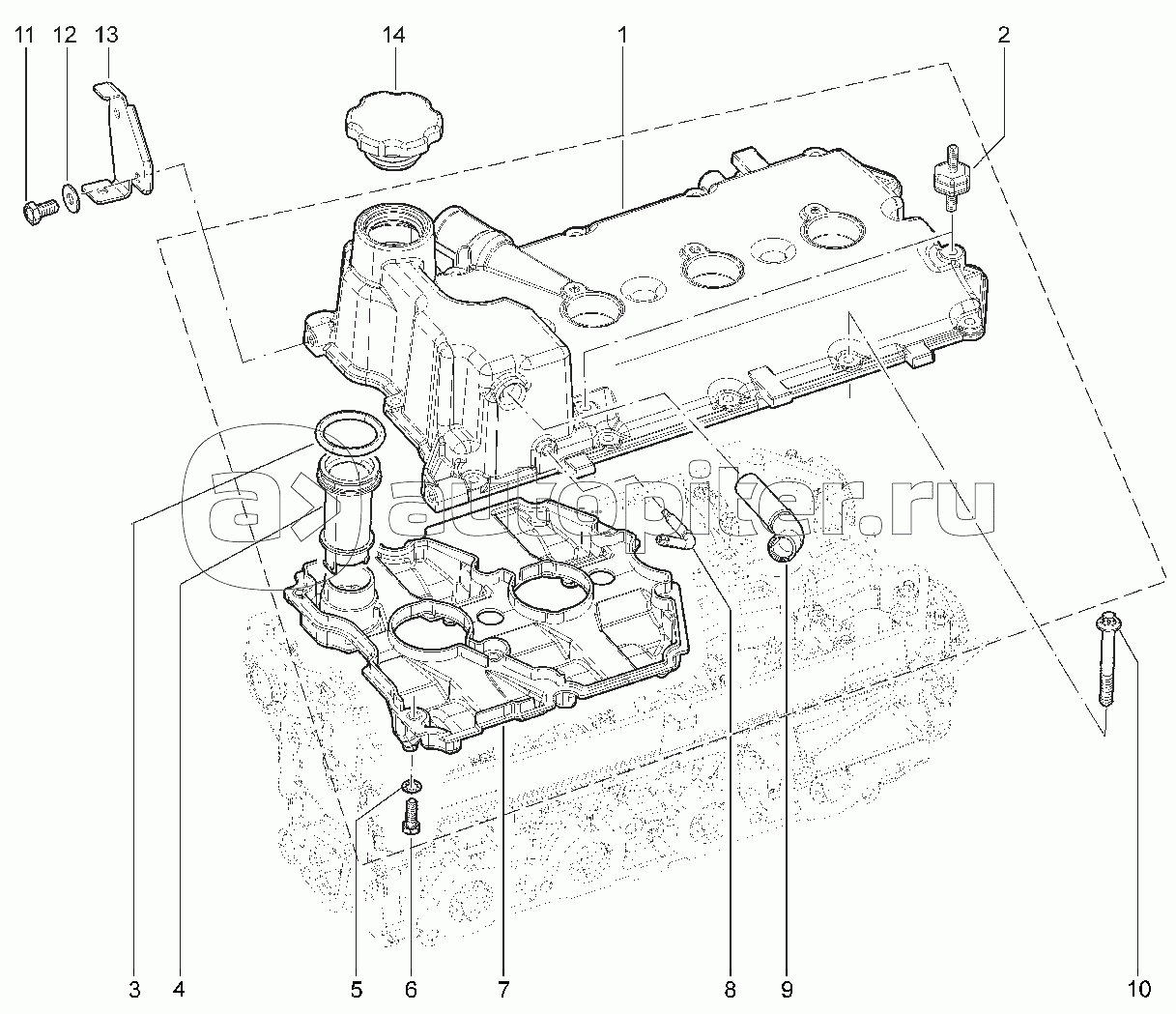 11 12 13 14 1 2

autopiter.ru

3 4 5 6 7 8 9 10