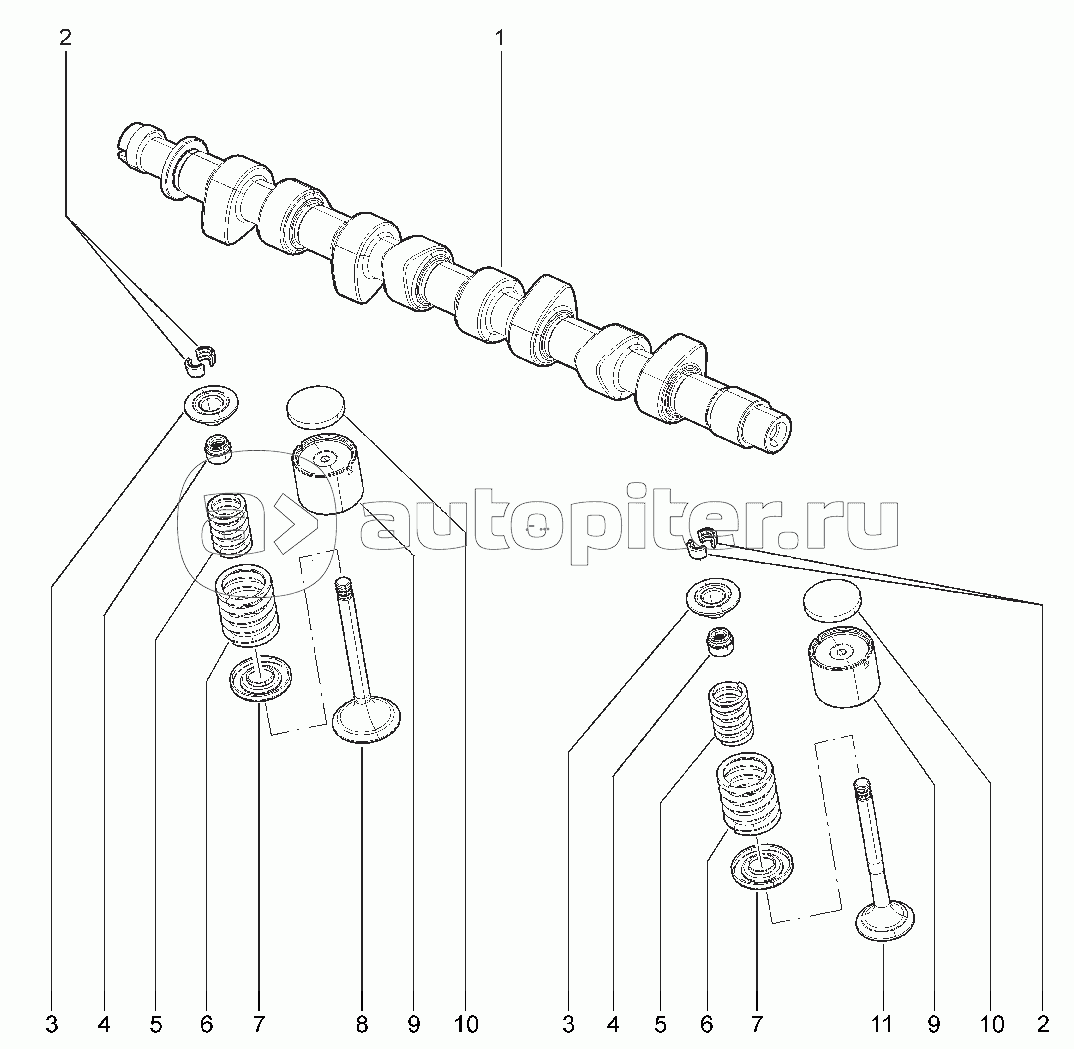 2
1
autopiter.ru
3 4 5 6 7 8 9 10
3 4 5 6 7 11 9 10 2