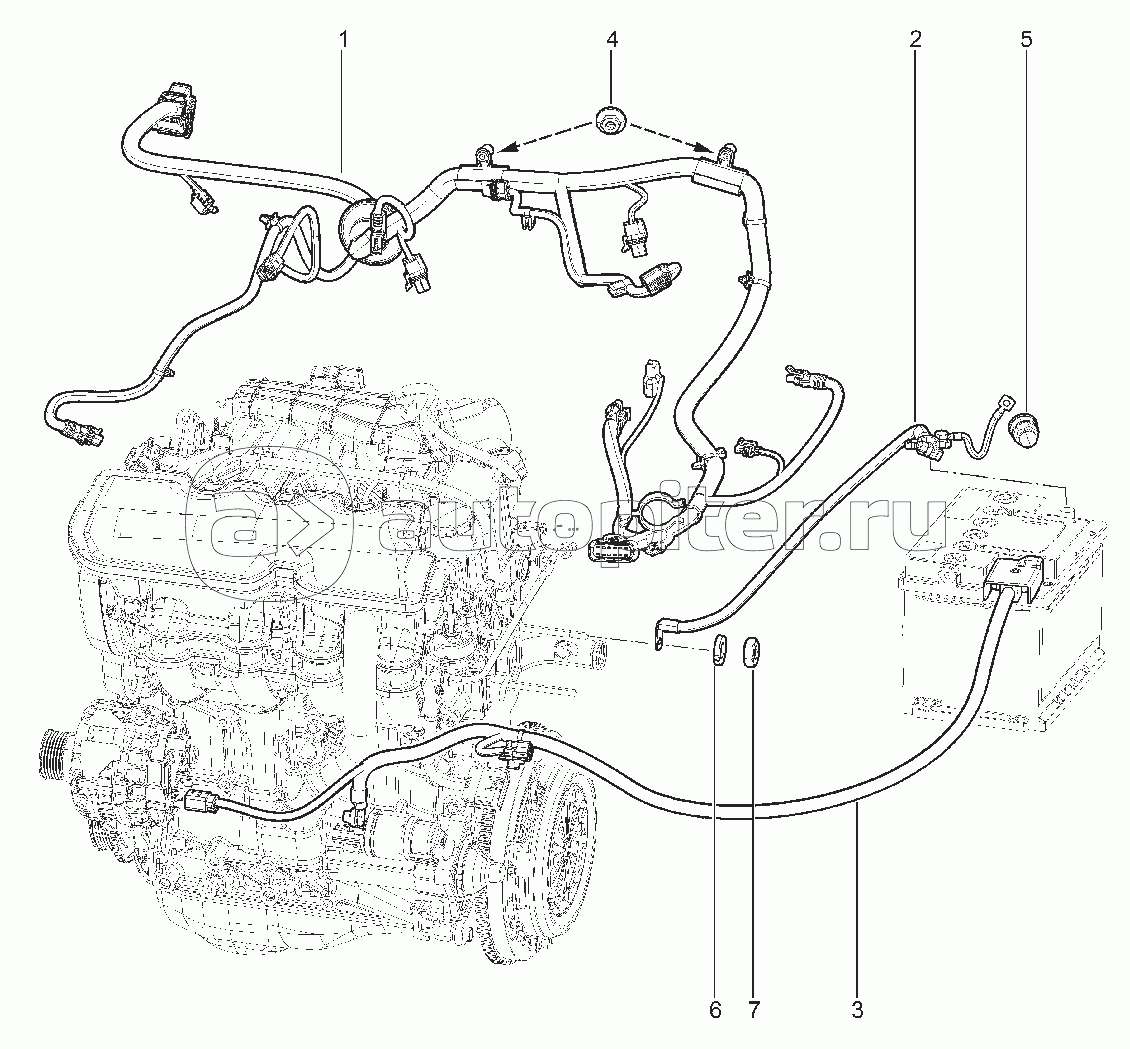 1
4
2
5
autopiter.ru
6
7
3