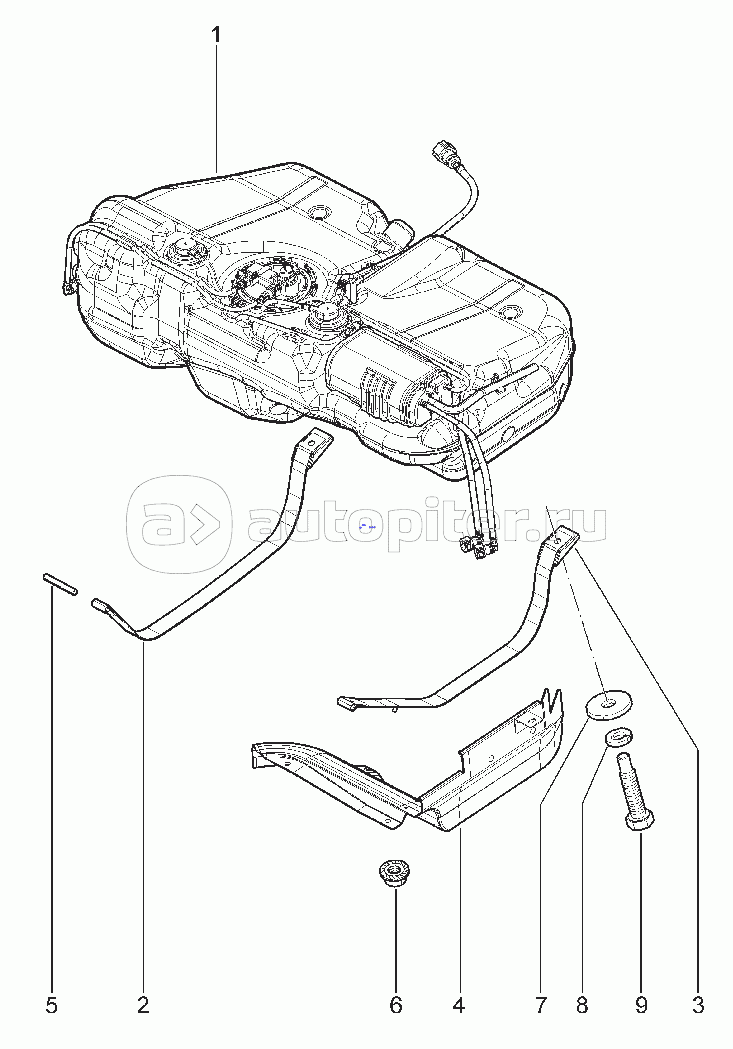 1

autopiter.ru

5 2 6 4 7 8 9 3