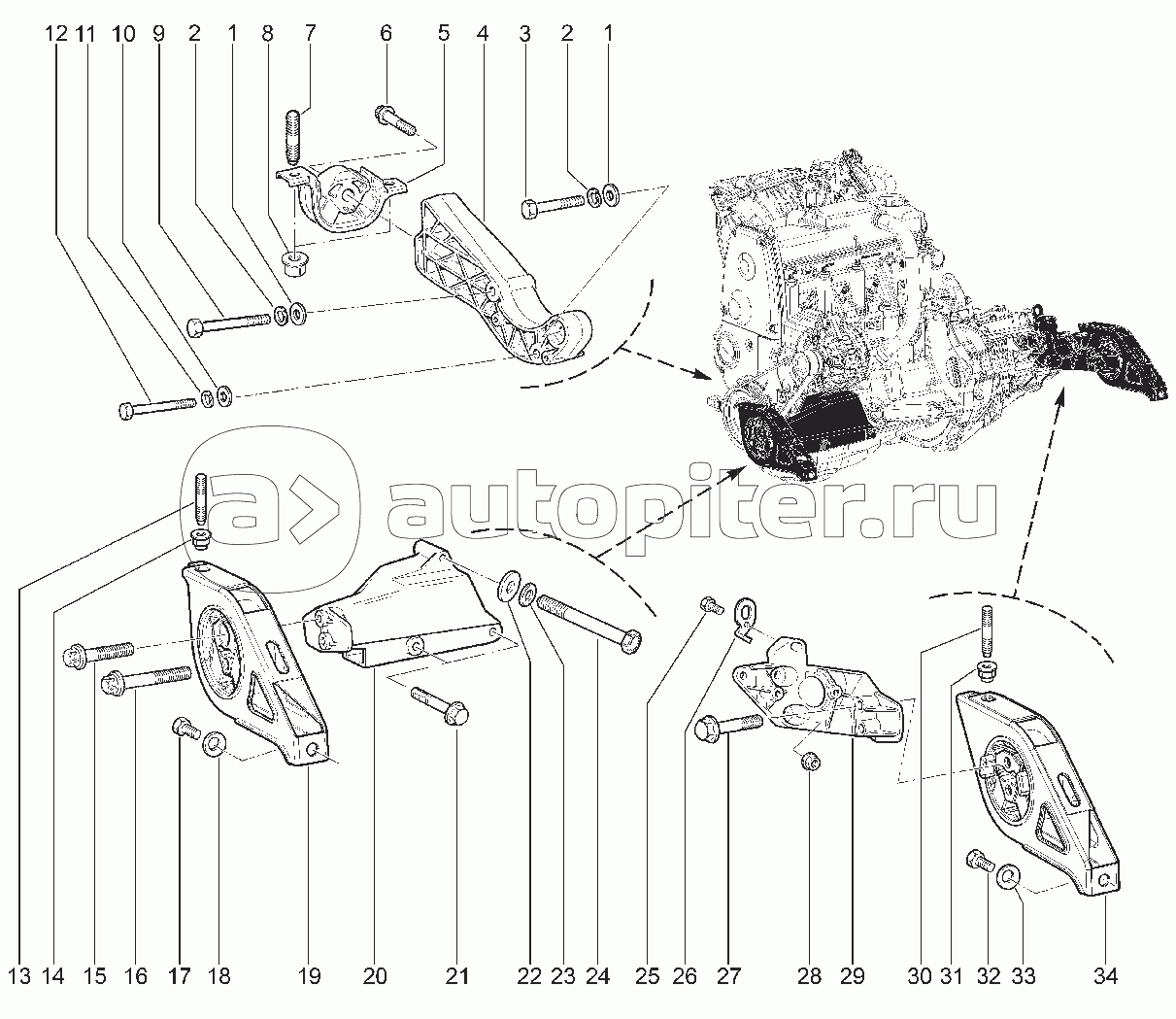 12 11 10 9 2 1 8 7 6 5 4 3 2 1

autopiter.ru

13 14 15 16 17 18 19 20 21 22 23 24 25 26 27 28 29 30 31 32 33 34