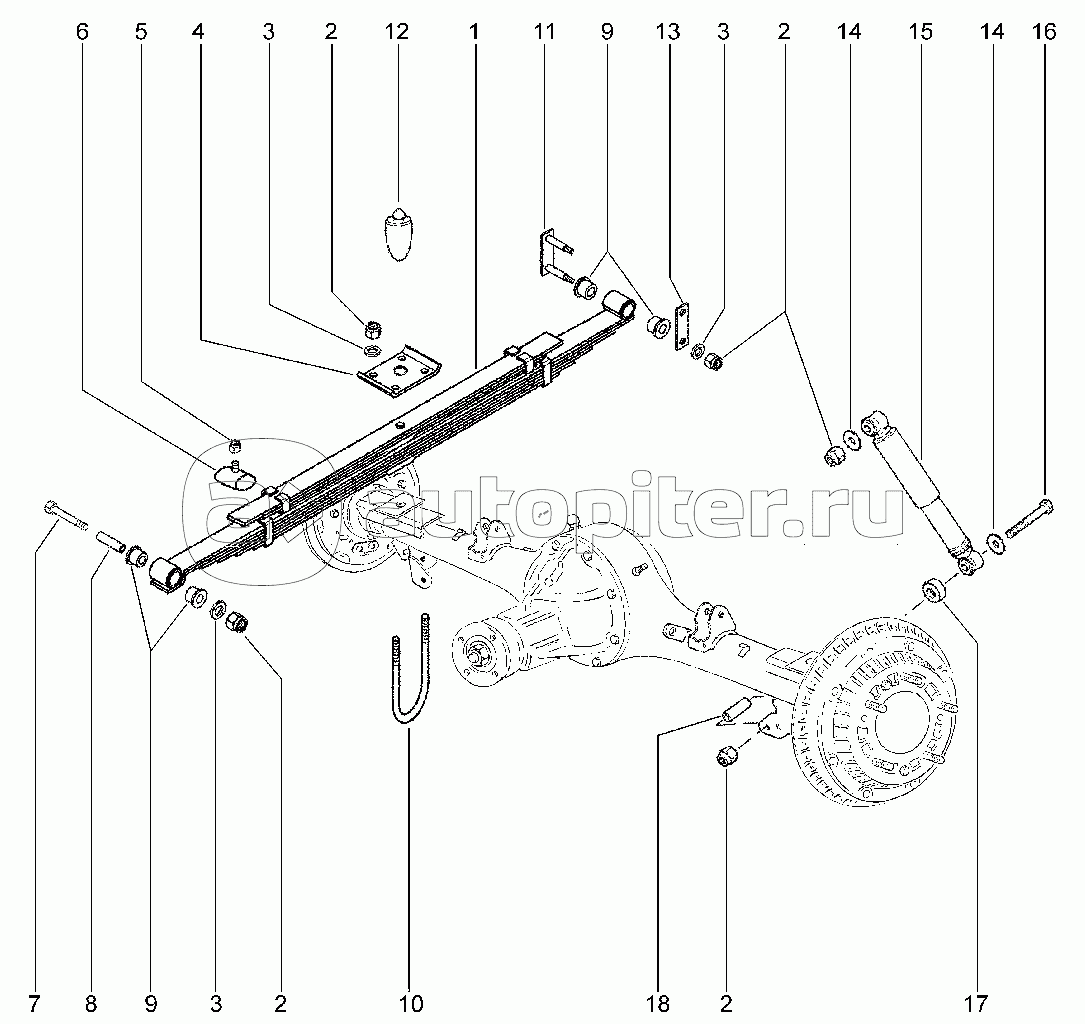 6 5 4 3 2 12 1 11 9 13 3 2 14 15 14 16

autopiter.ru

7 8 9 3 2 10 18 2 17