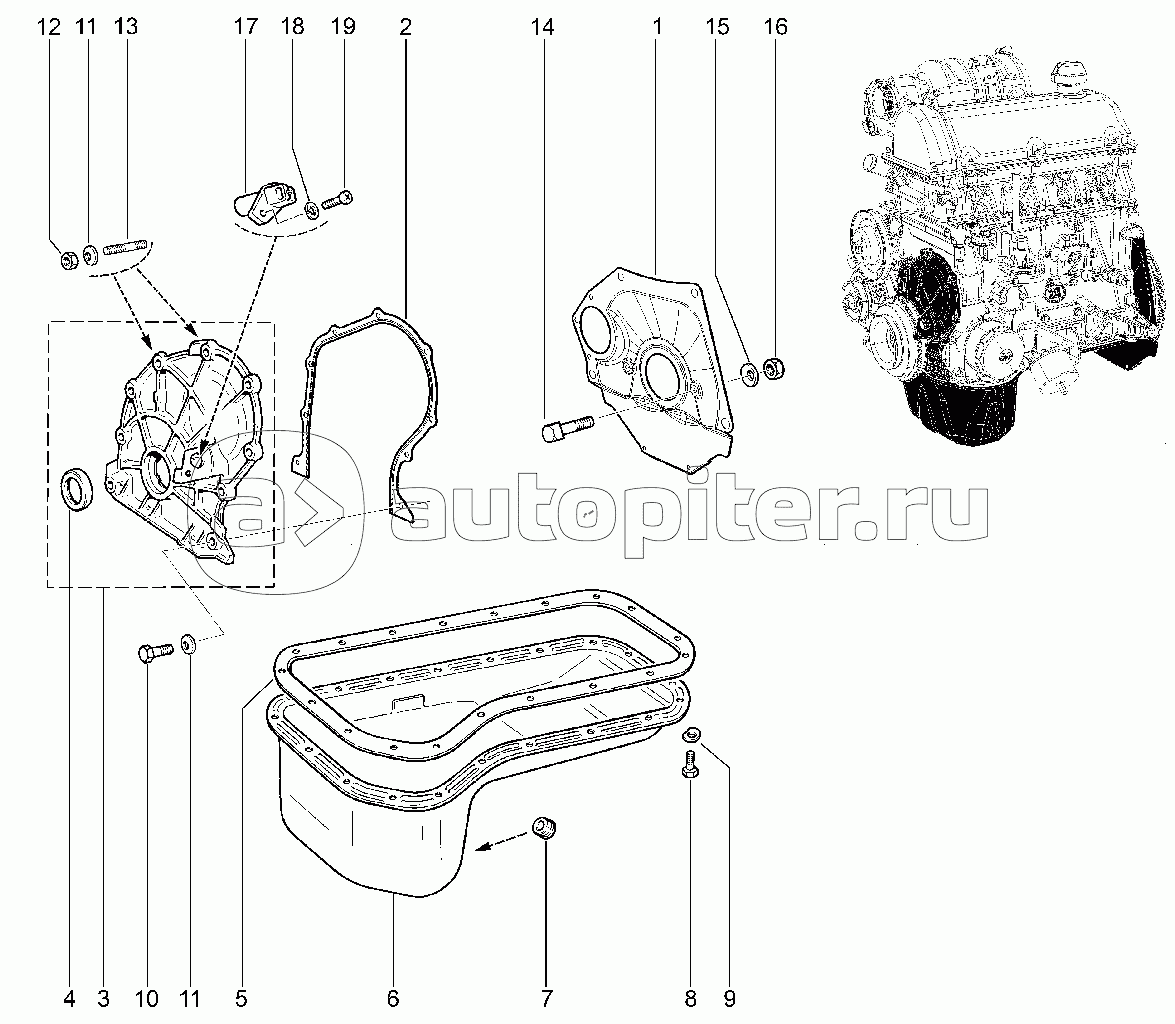 12 11 13 17 18 19 2 14 1 15 16

autopiter.ru

4 3 10 11 5 6 7 8 9