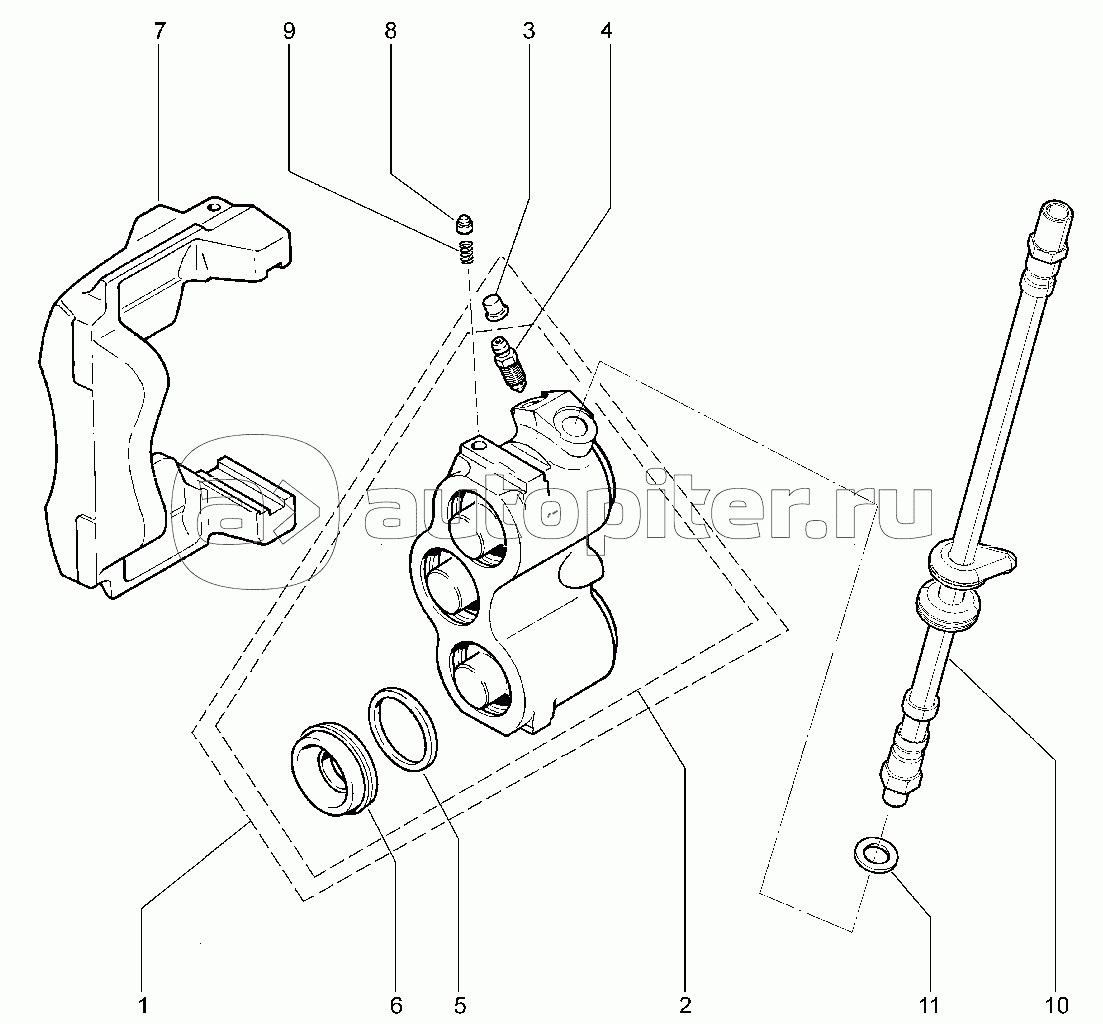 7
9
8
3
4
autopiter.ru
1
6
5
2
11
10