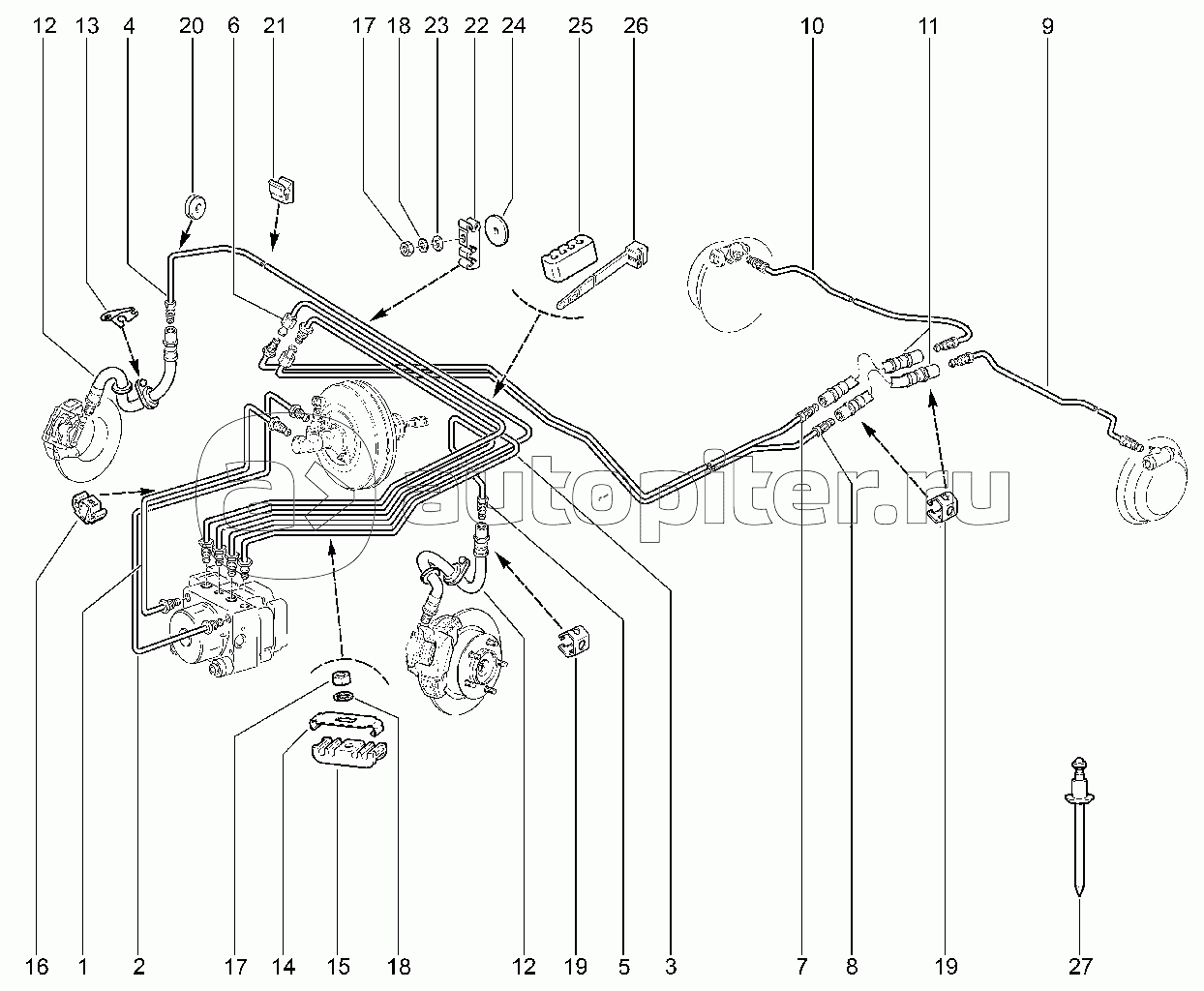 12 13 4 20 6 21 17 18 23 22 24 25 26 10 11 9

autopiter.ru

16 1 2 17 14 15 18 12 19 5 3 7 8 19 27