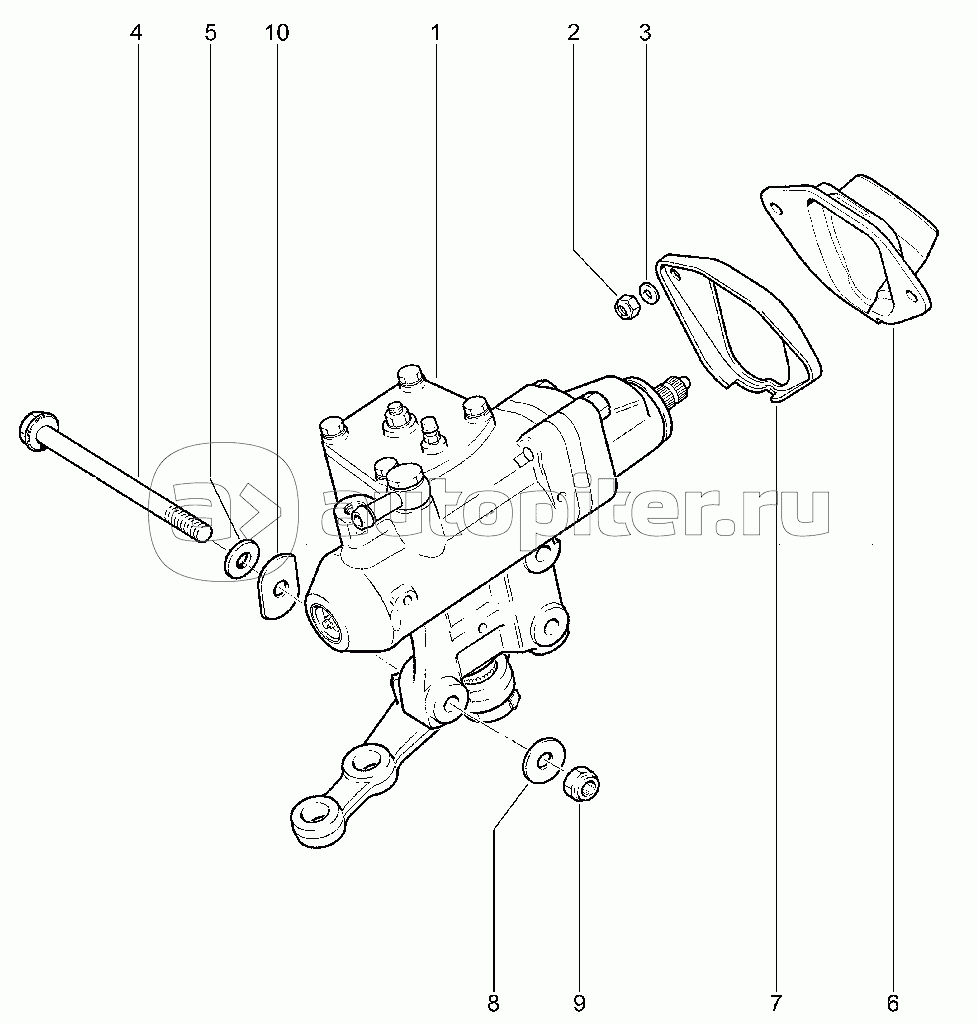 4
5
10
1
2
3
autopiter.ru
8
9
7
6