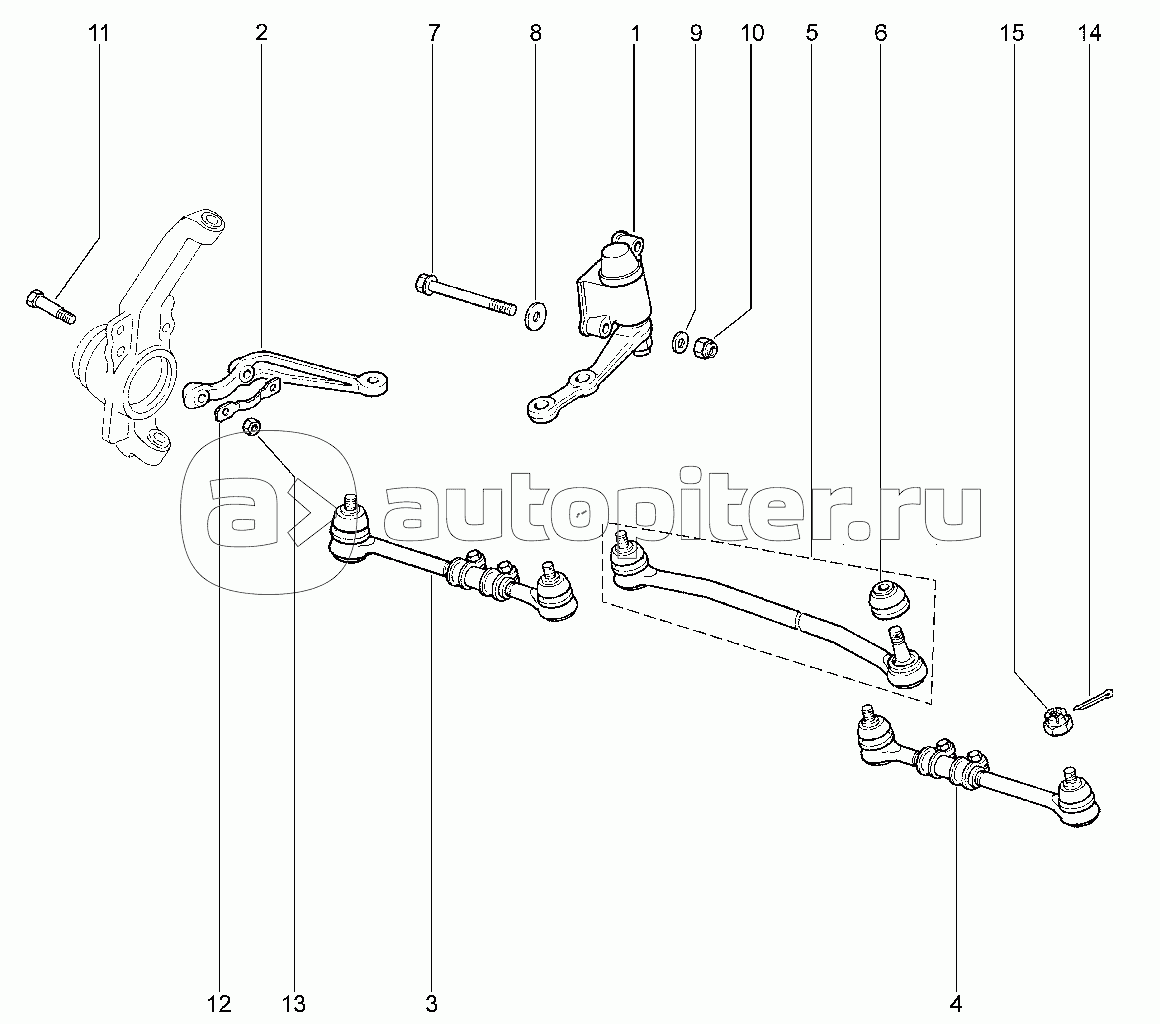 11 2 7 8 1 9 10 5 6 15 14

autopiter.ru

12 13 3 4