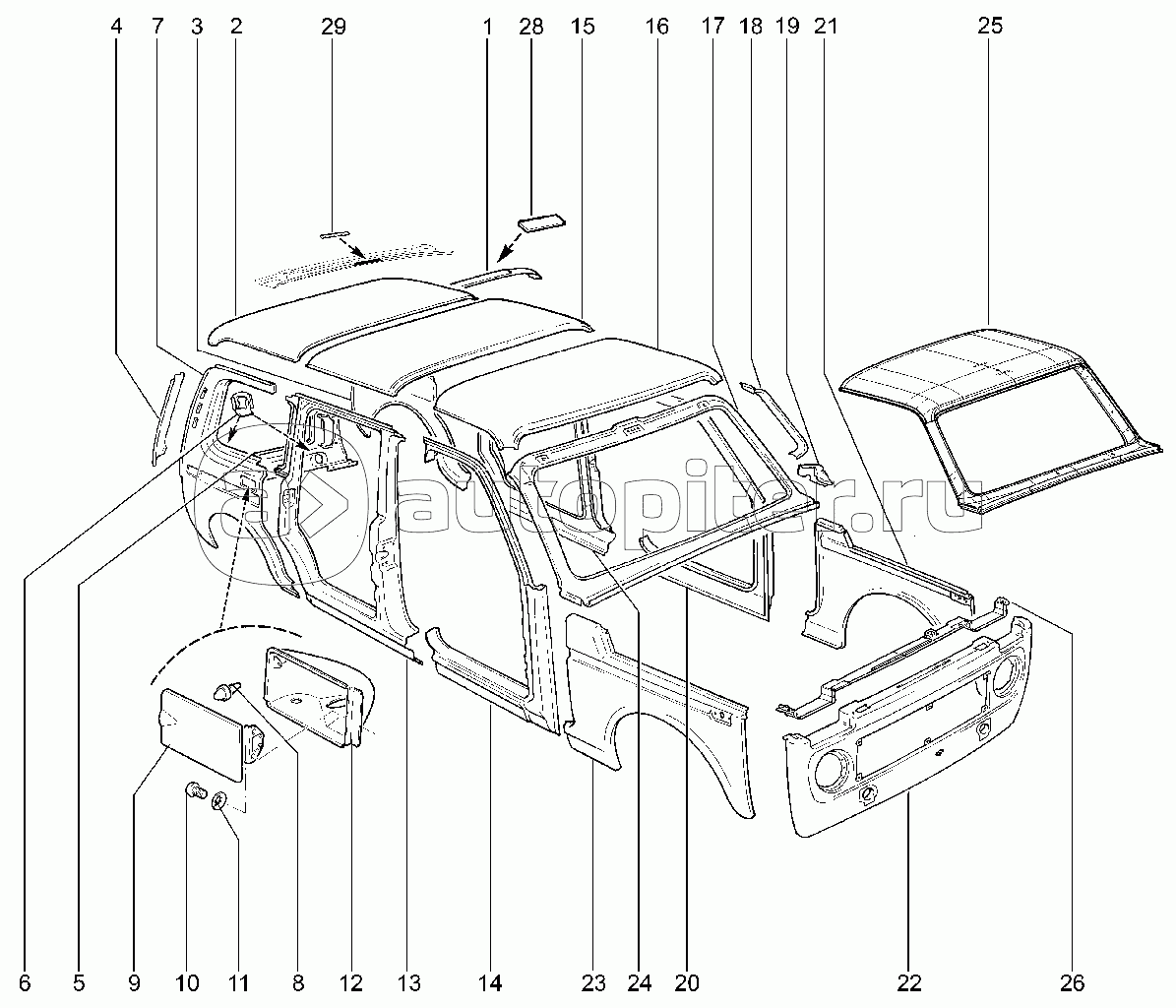 4 7 3 2 29 1 28 15 16 17 18 19 21 25

autopiter.ru

6 5 9 10 11 8 12 13 14 23 24 20 22 26