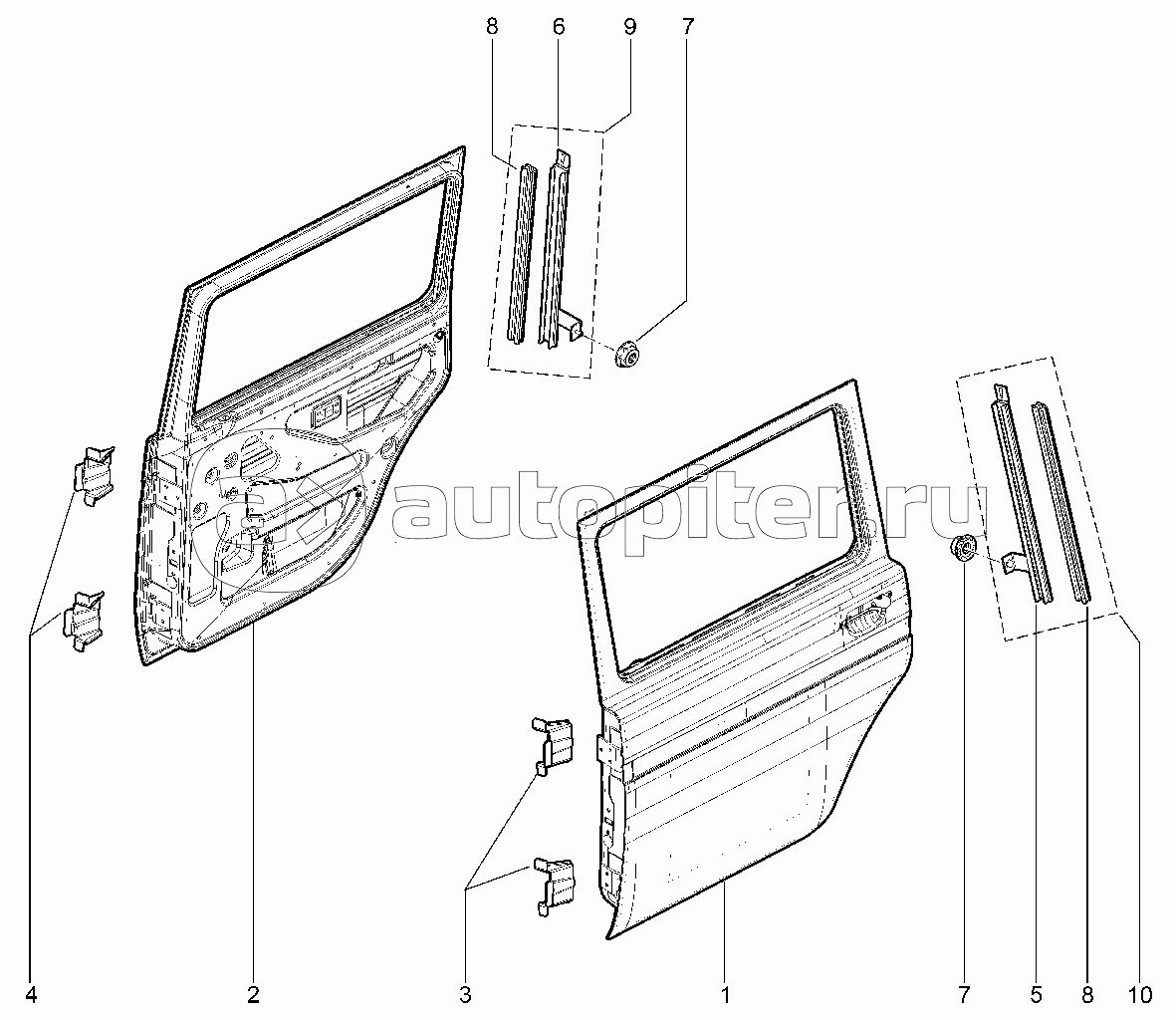 8 6 9 7

autopiter.ru

4 2 3 1 7 5 8 10