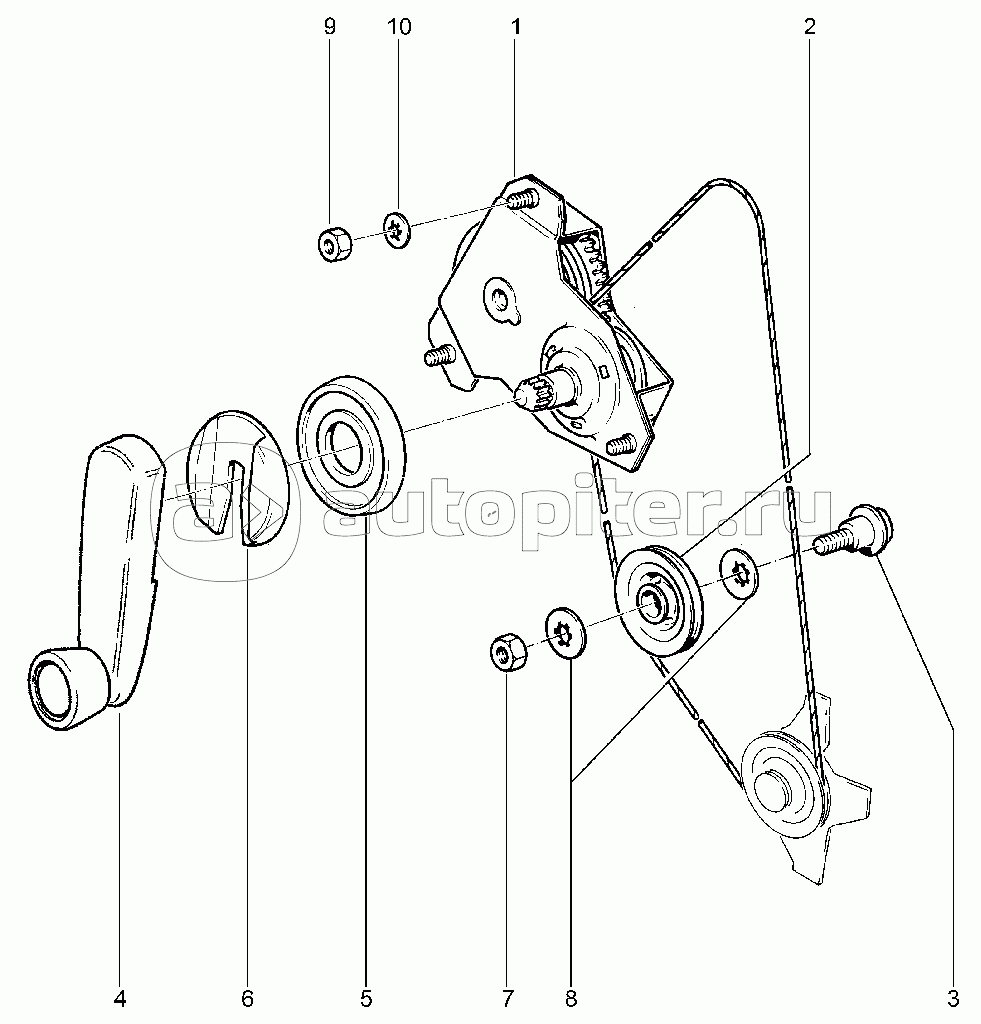 9
10
1
2
autopiter.ru
4
6
5
7
8
3