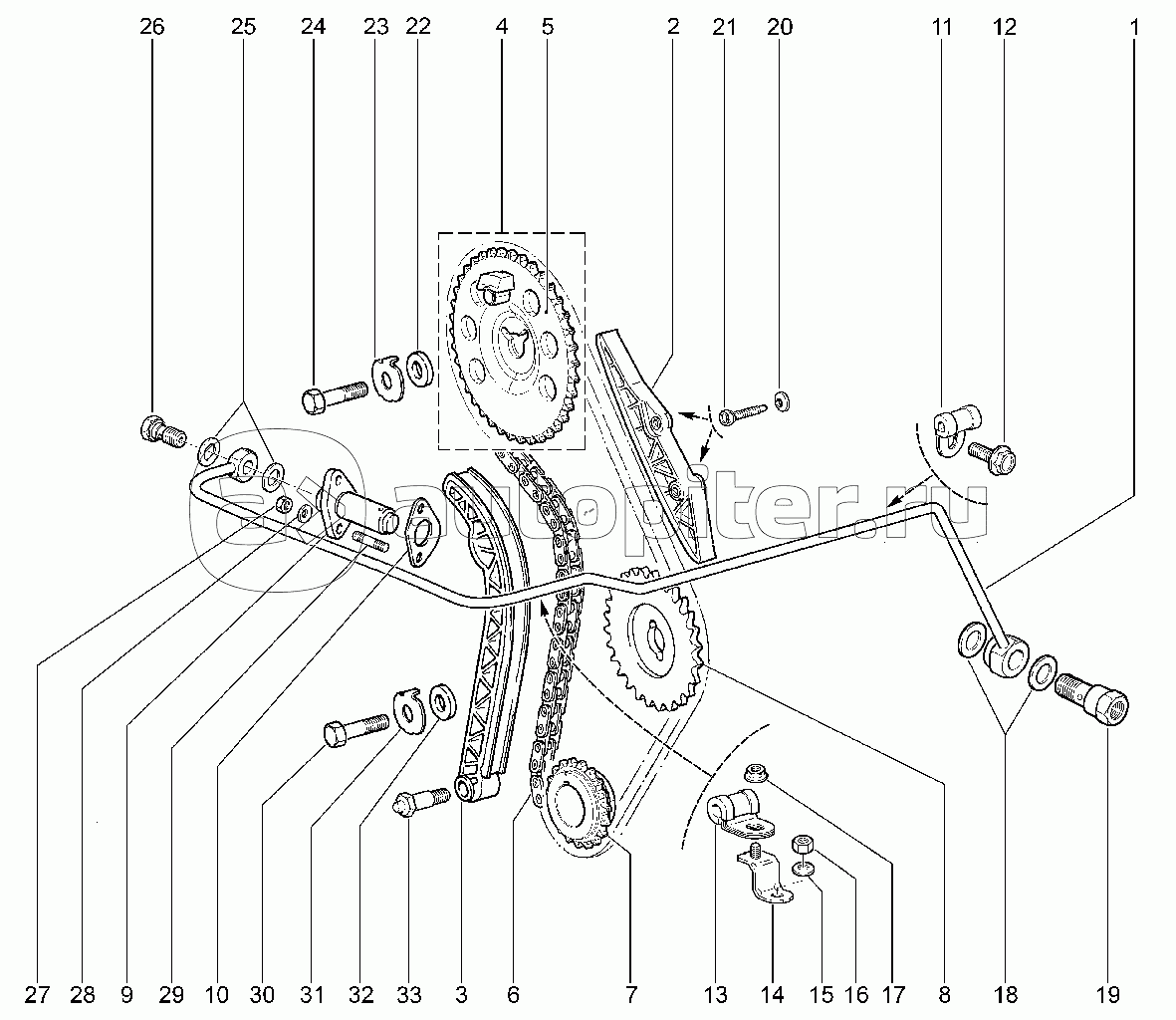 26 25 24 23 22 4 5 2 21 20 11 12 1

autopiter.ru

27 28 9 29 10 30 31 32 33 3 6 7 13 14 15 16 17 8 18 19