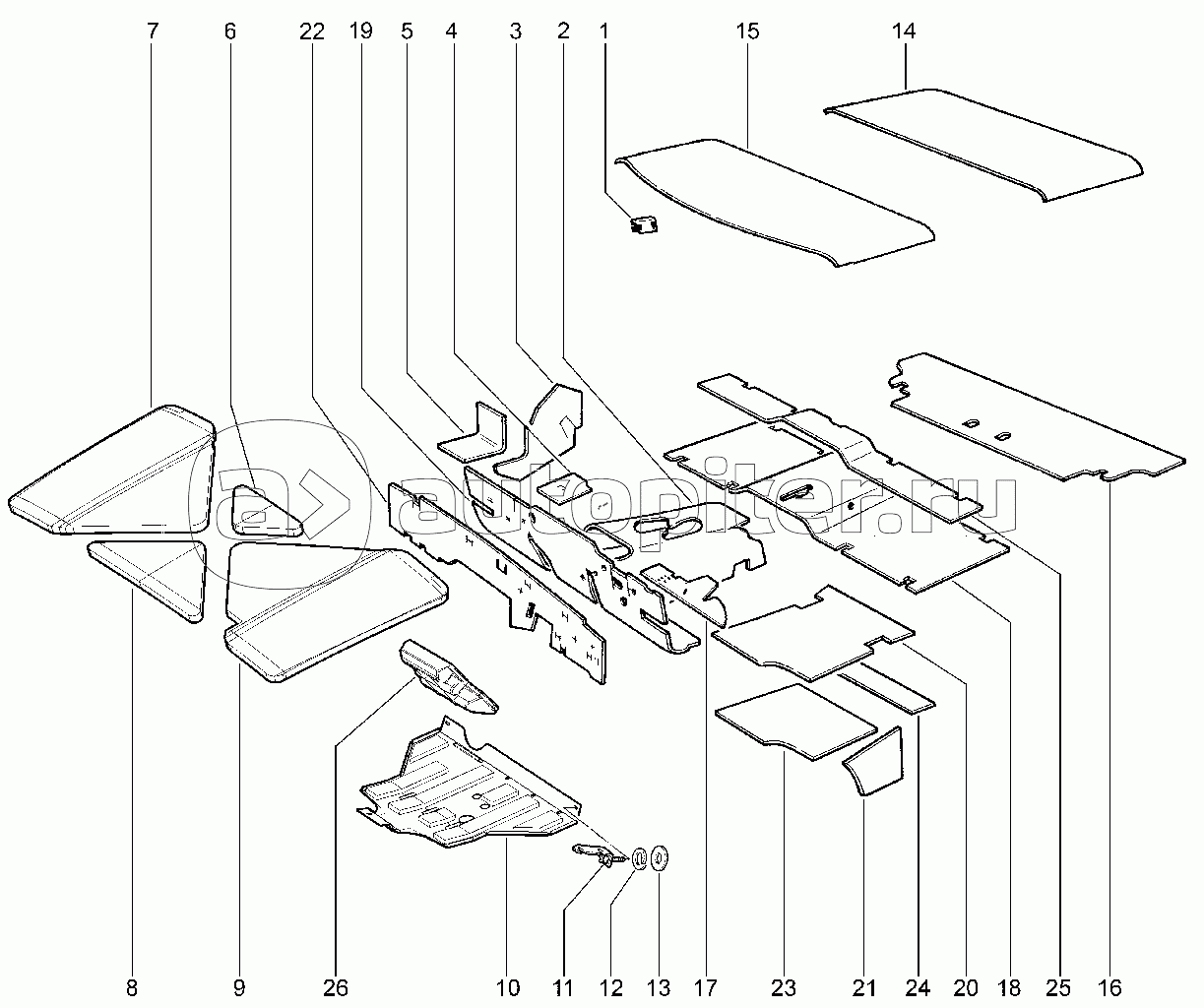 7 6 22 19 5 4 3 2 1 15 14

autopiter.ru

8 9 26 10 11 12 13 17 23 21 24 20 18 25 16