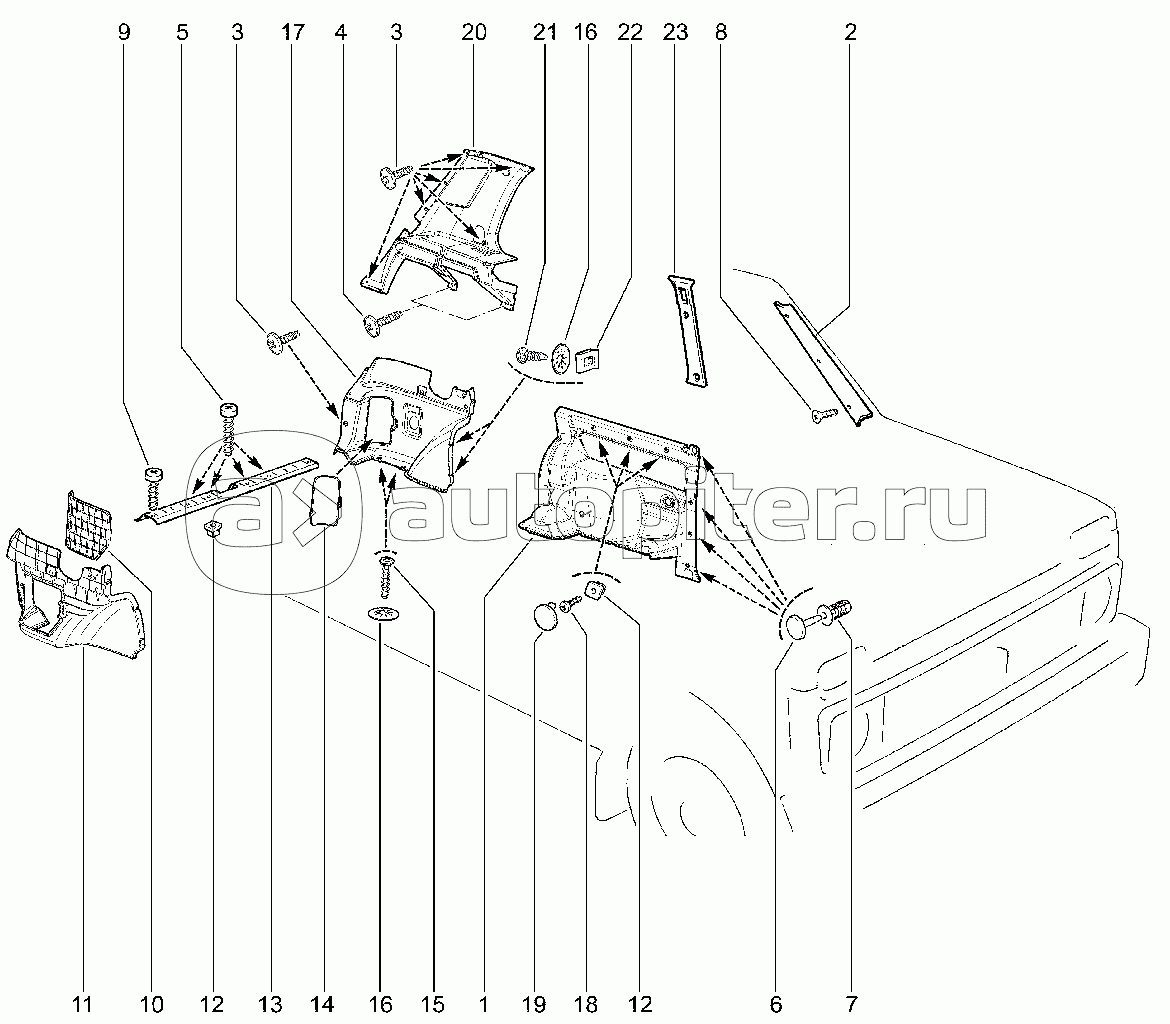 9 5 3 17 4 3 20 21 16 22 23 8 2

autopiter.ru

11 10 12 13 14 16 15 1 19 18 12 6 7