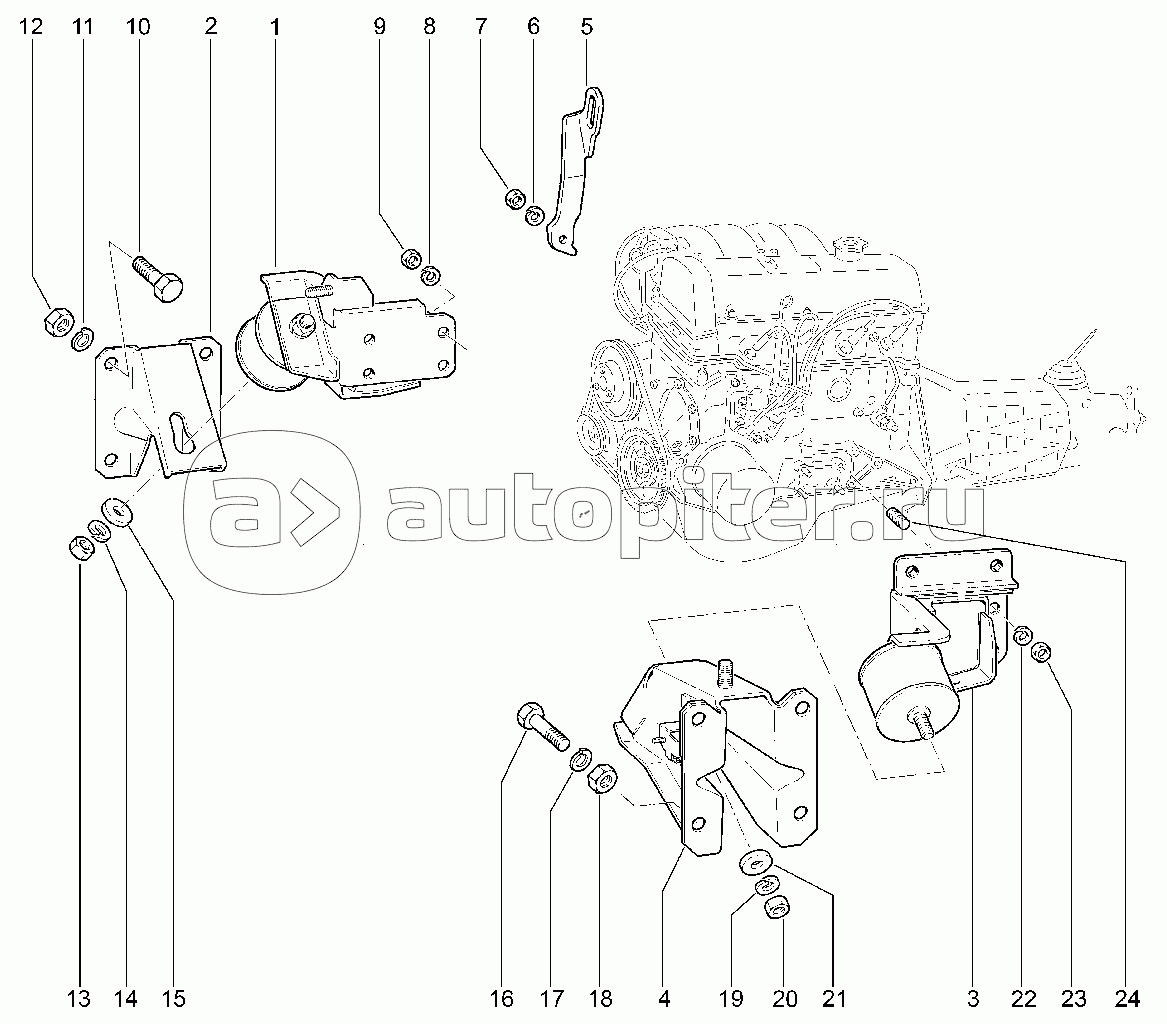 12 11 10 2 1 9 8 7 6 5

autopiter.ru

13 14 15 16 17 18 4 19 20 21 3 22 23 24