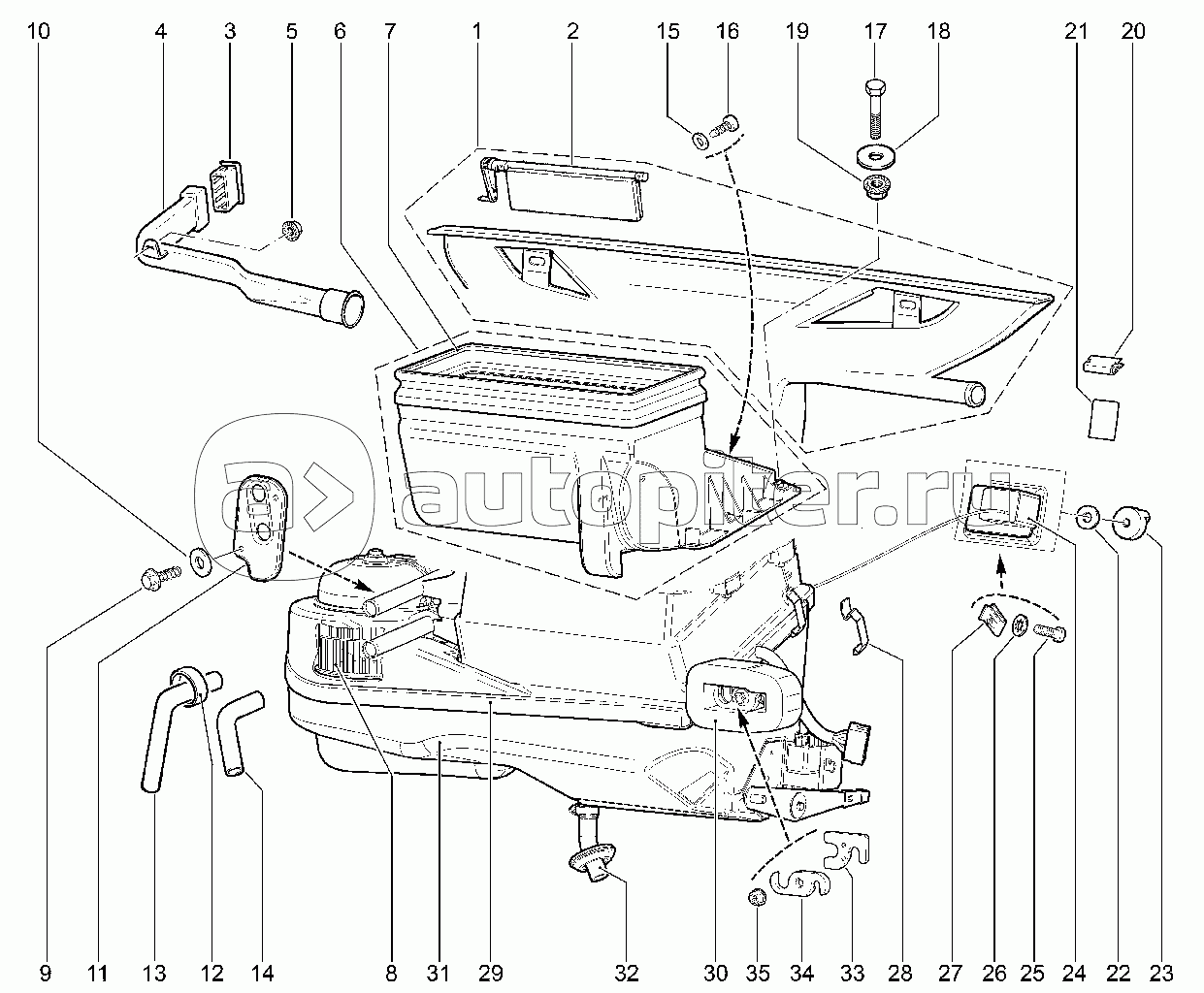 10 4 3 5 6 7 1 2 15 16 19 17 18 21 20

autopiter.ru

9 11 13 12 14 8 31 29 32 30 35 34 33 28 27 26 25 24 22 23