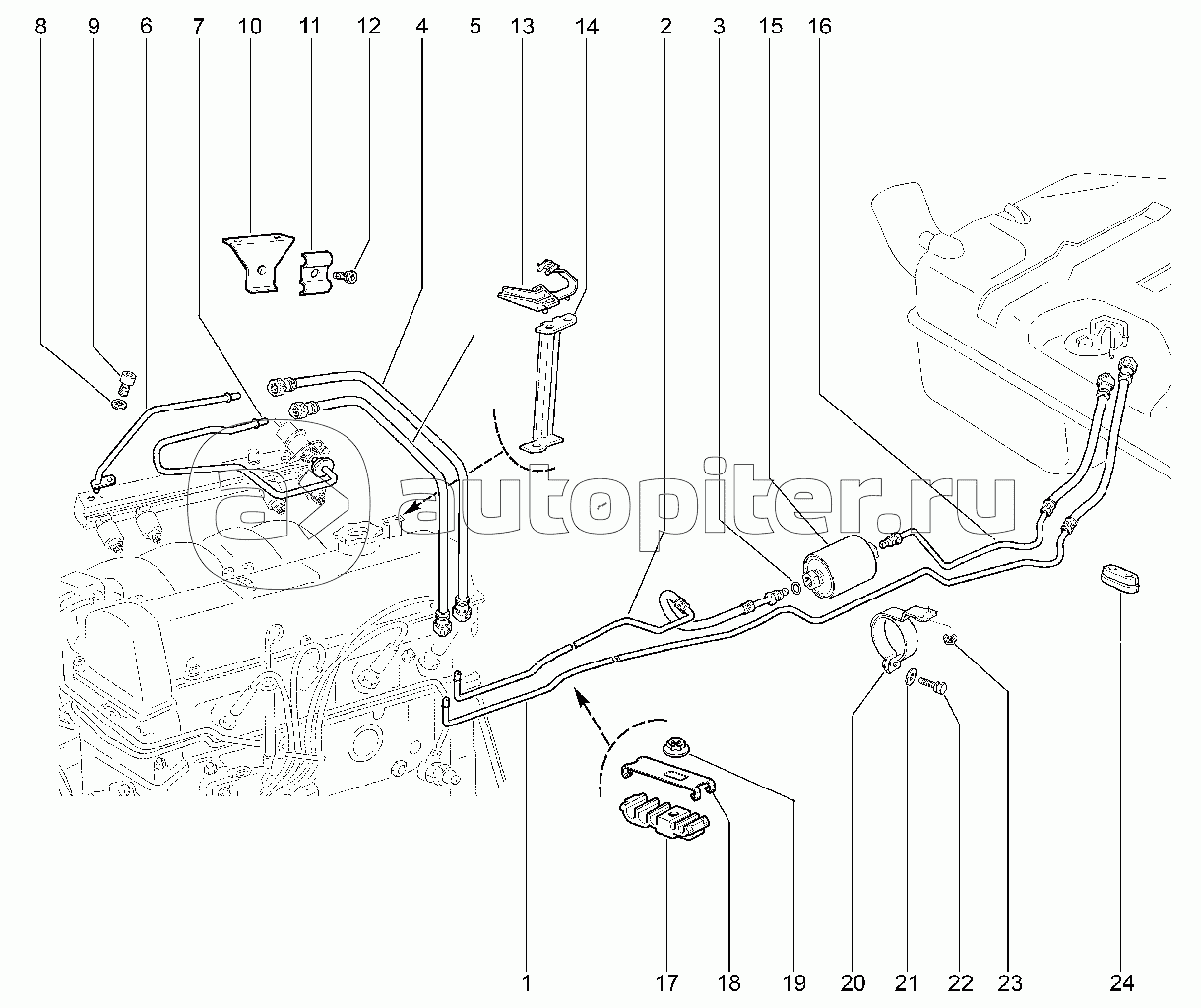 8 9 6 7 10 11 12 4 5 13 14 2 3 15 16

autopiter.ru

1 17 18 19 20 21 22 23 24