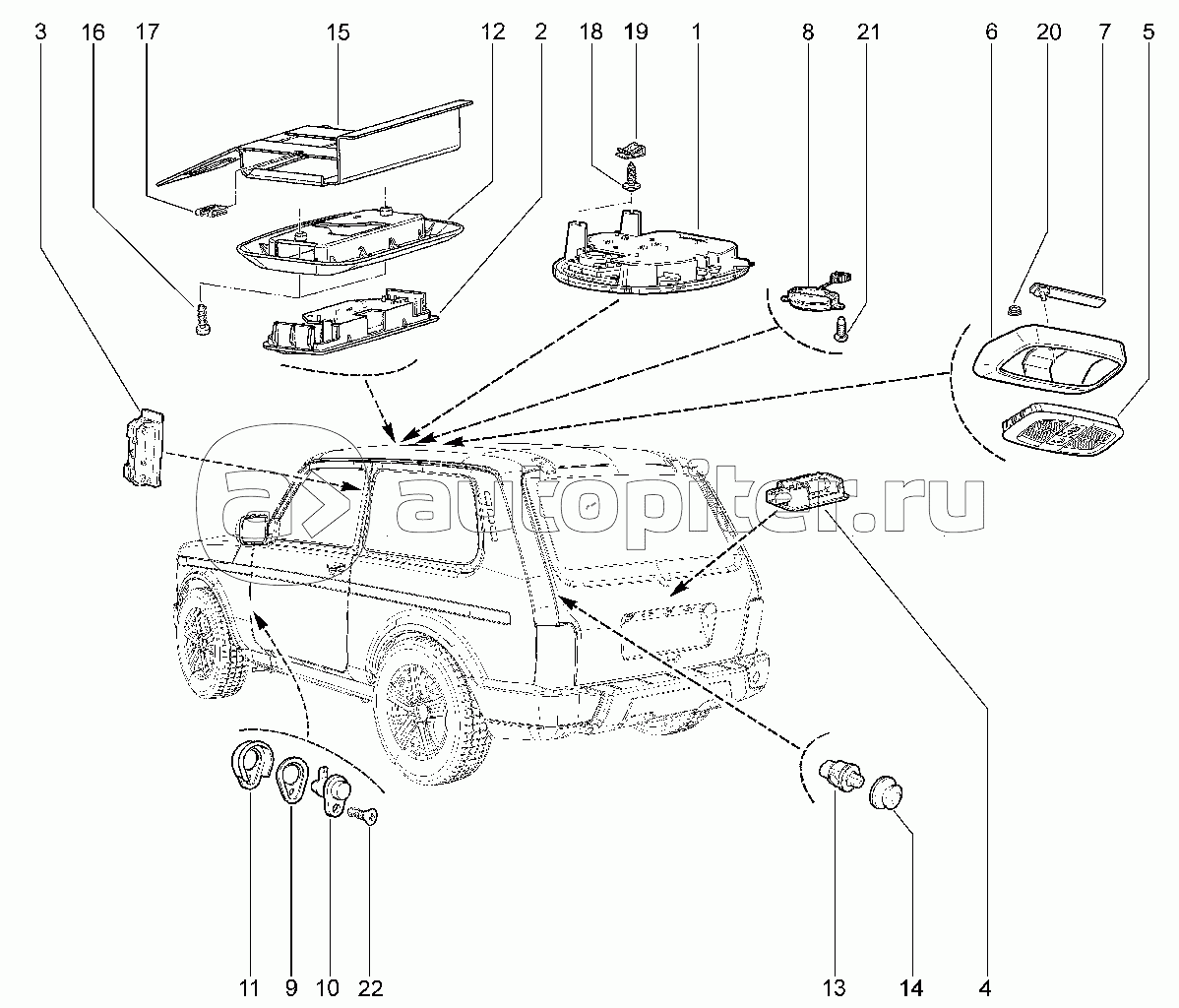 3 16 17 15 12 2 18 19 1 8 21 6 20 7 5

autopiter.ru

11 9 10 22 13 14 4