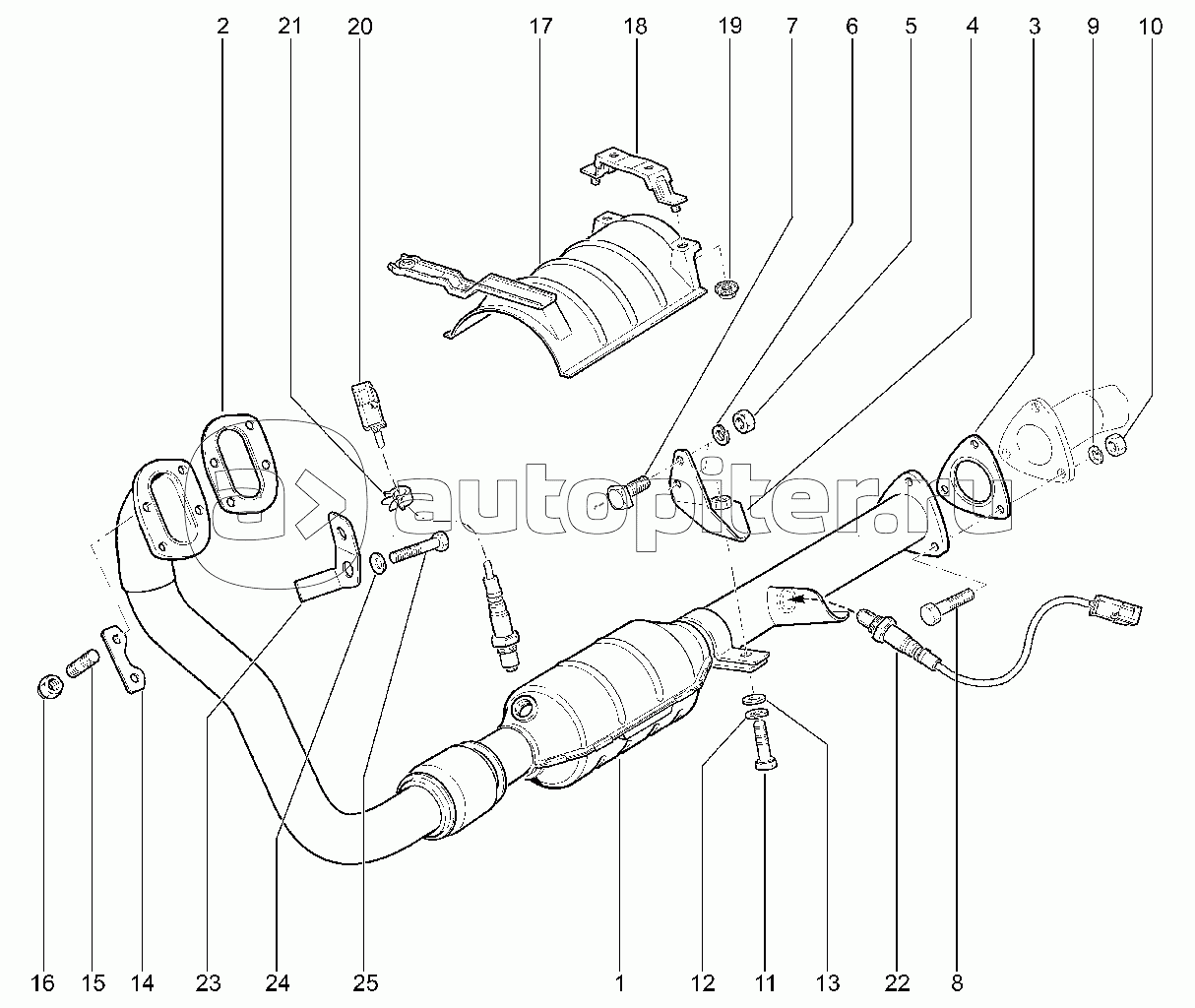 2 21 20 17 18 19 7 6 5 4 3 9 10

autopiter.ru

16 15 14 23 24 25 1 12 11 13 22 8