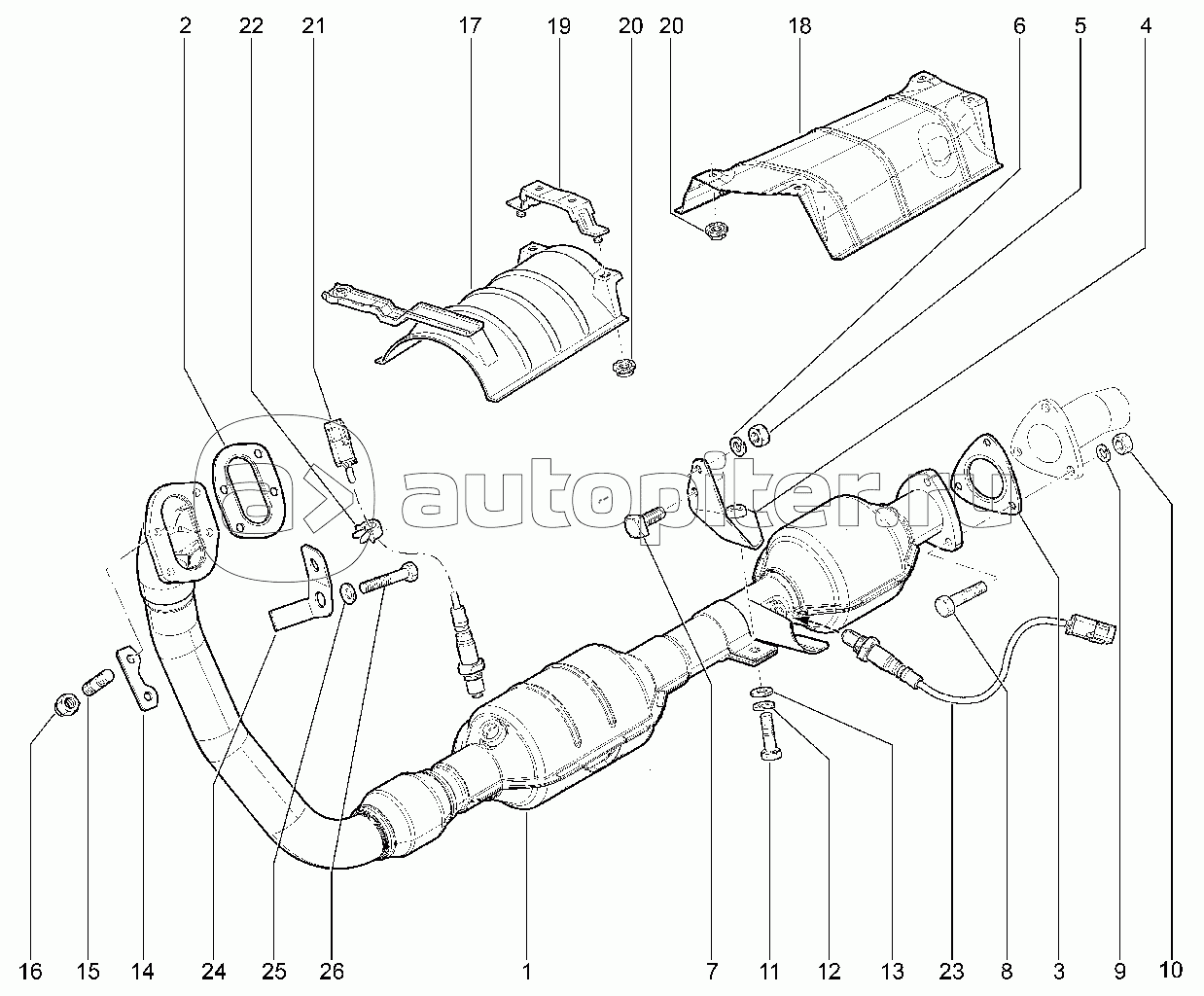 2 22 21 17 19 20 20 18 6 5 4

autopiter.ru

16 15 14 24 25 26 1 7 11 12 13 23 8 3 9 10