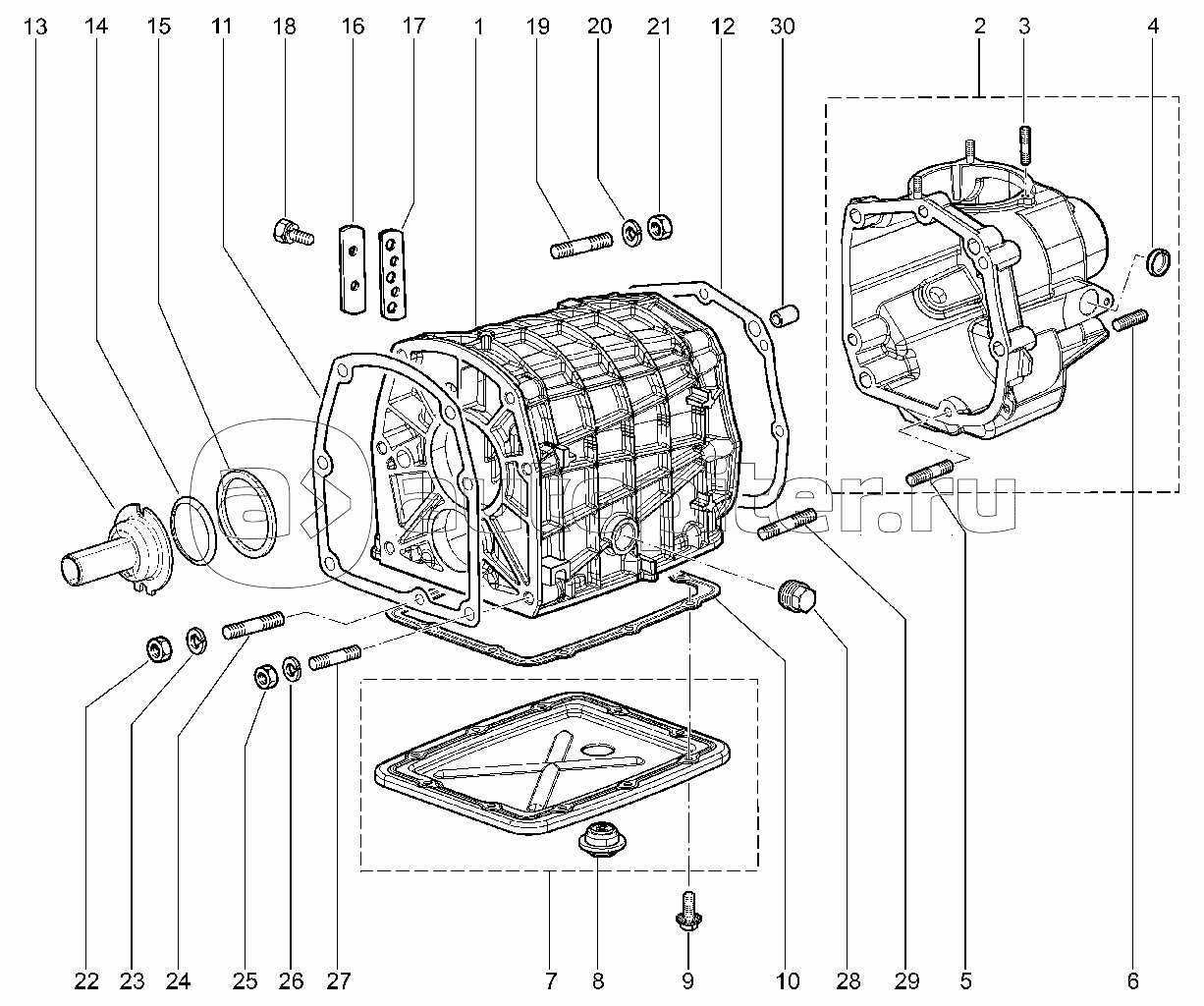 13 14 15 11 18 16 17 1 19 20 21 12 30 2 3 4

autopiter.ru

22 23 24 25 26 27 7 8 9 10 28 29 5 6