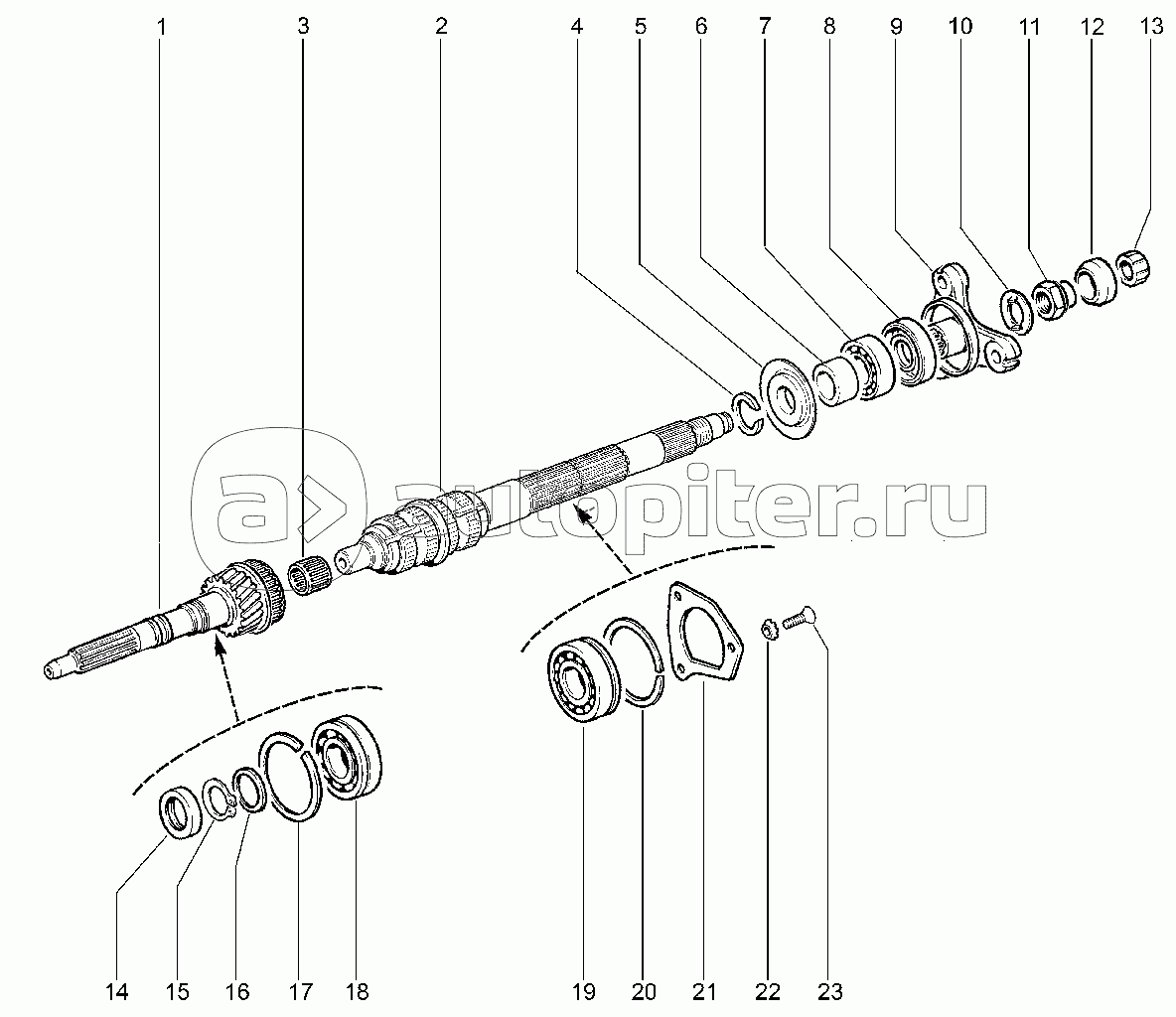 1 3 2 4 5 6 7 8 9 10 11 12 13

autopiter.ru

14 15 16 17 18

19 20 21 22 23