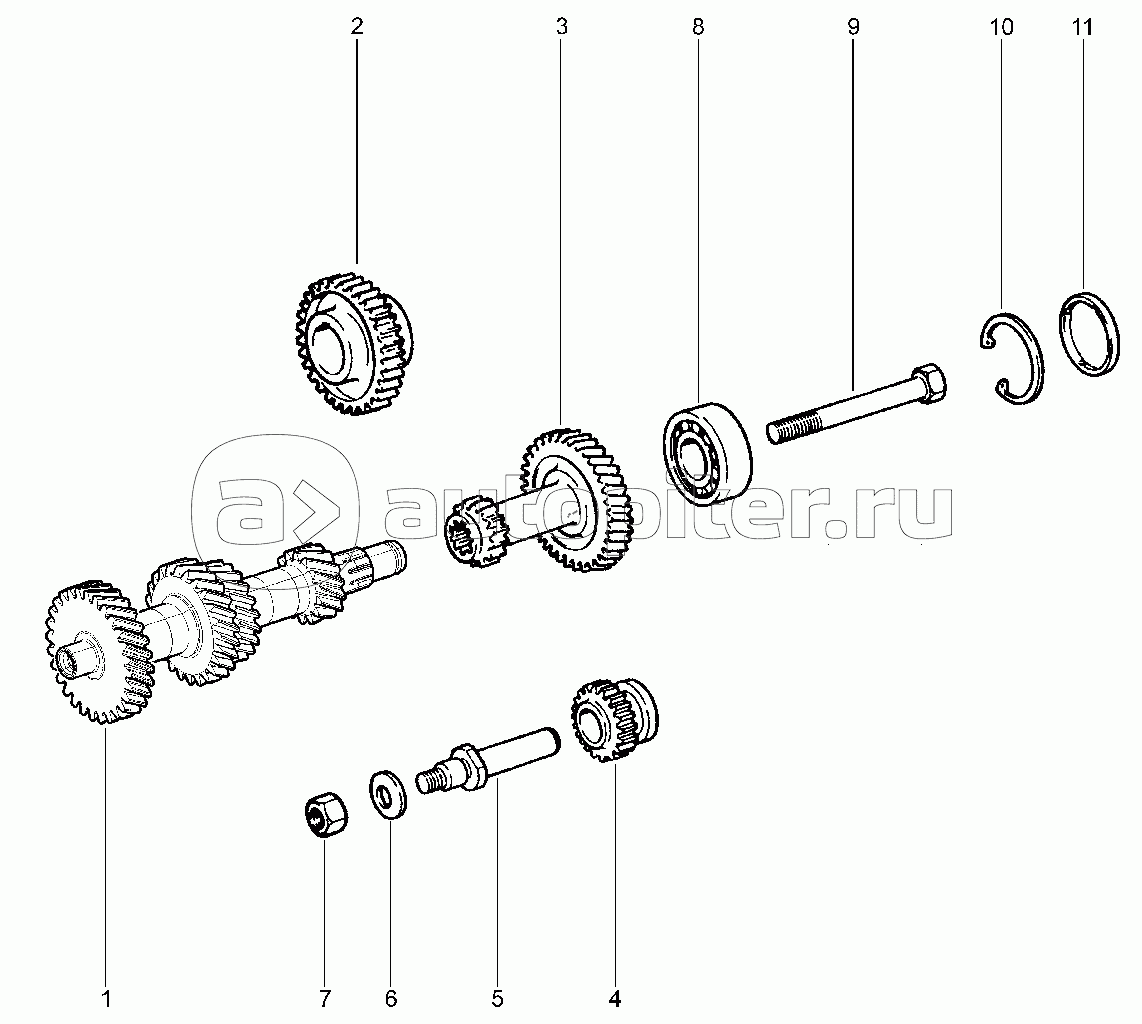 2
3
8
9
10
11
autopiter.ru
1
7
6
5
4