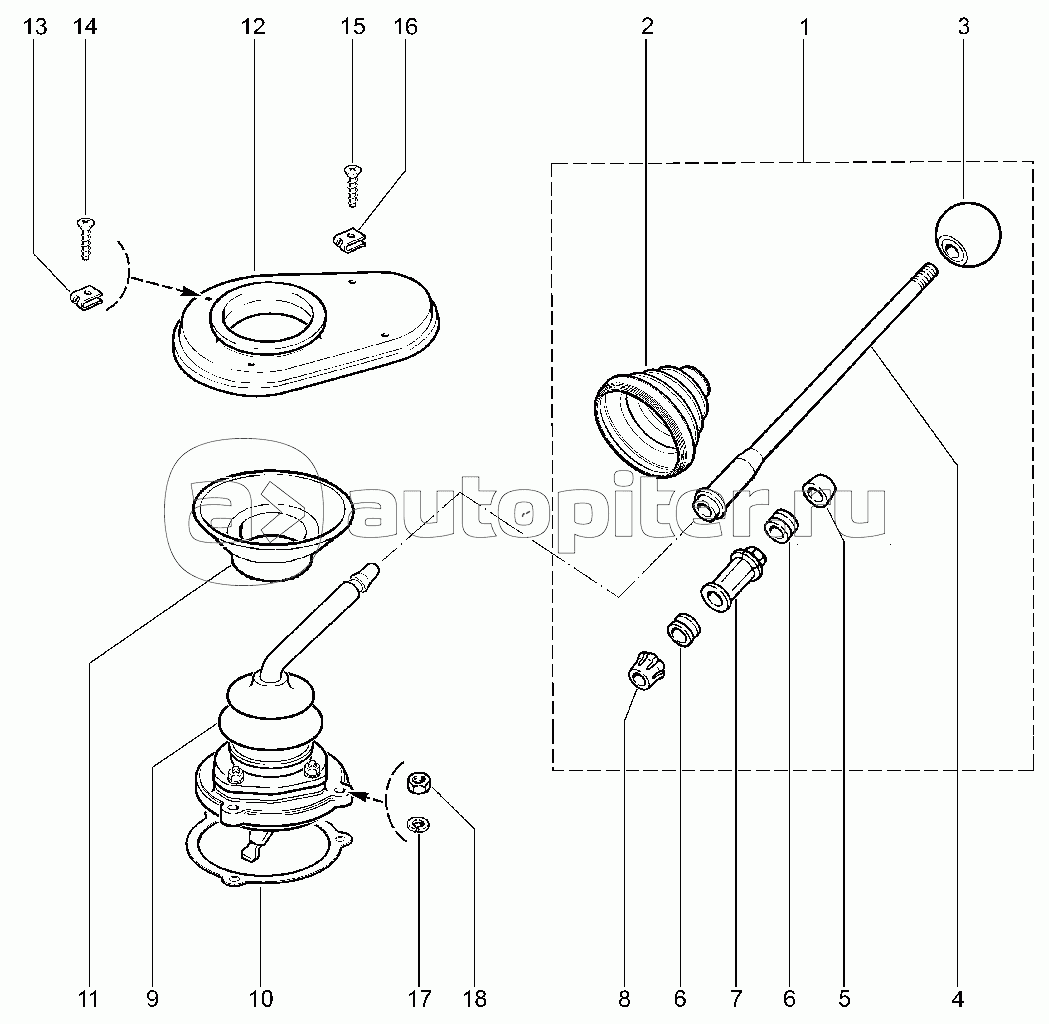 13 14 12 15 16 2 1 3

autopiter.ru

11 9 10 17 18 8 6 7 6 5 4