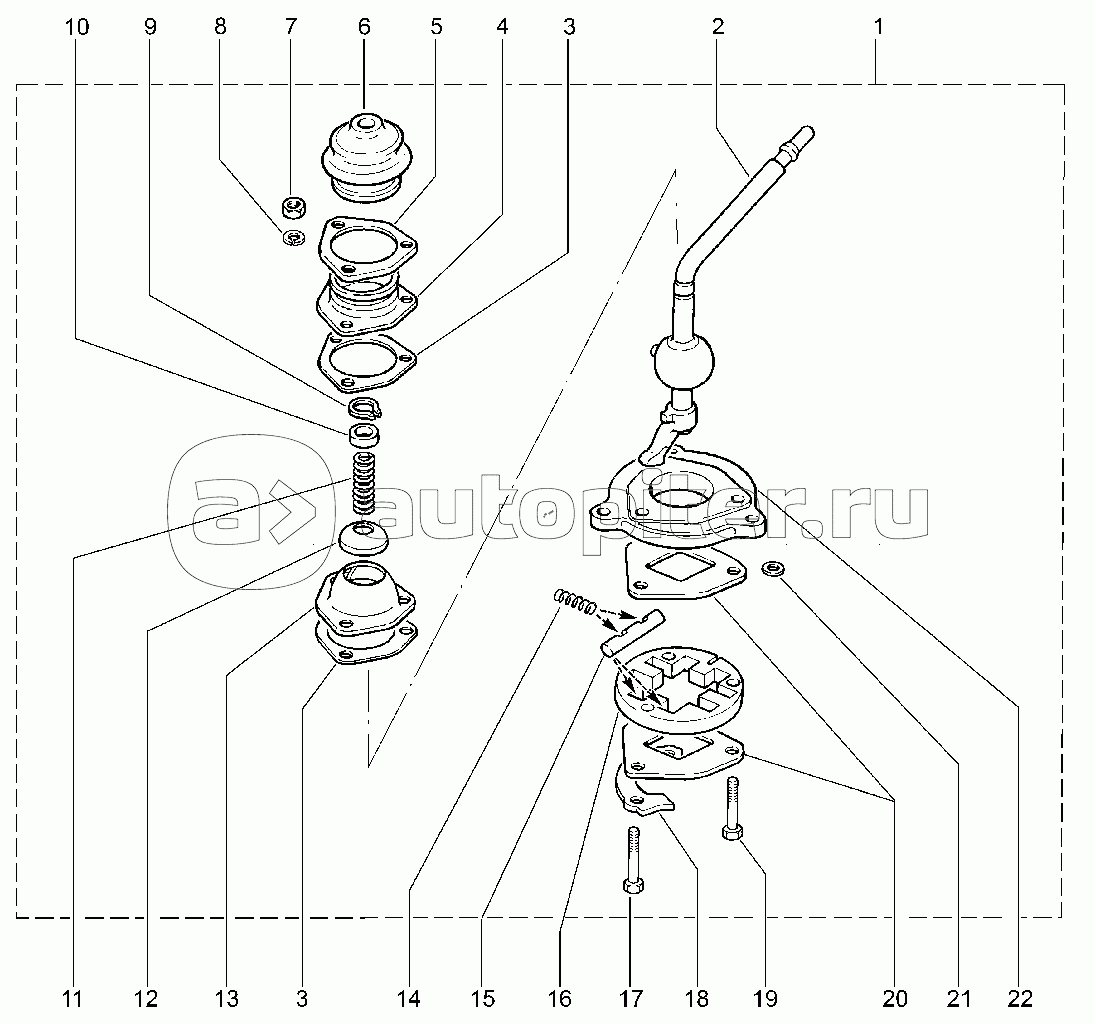 10 9 8 7 6 5 4 3 2 1

autopiter.ru

11 12 13 3 14 15 16 17 18 19 20 21 22