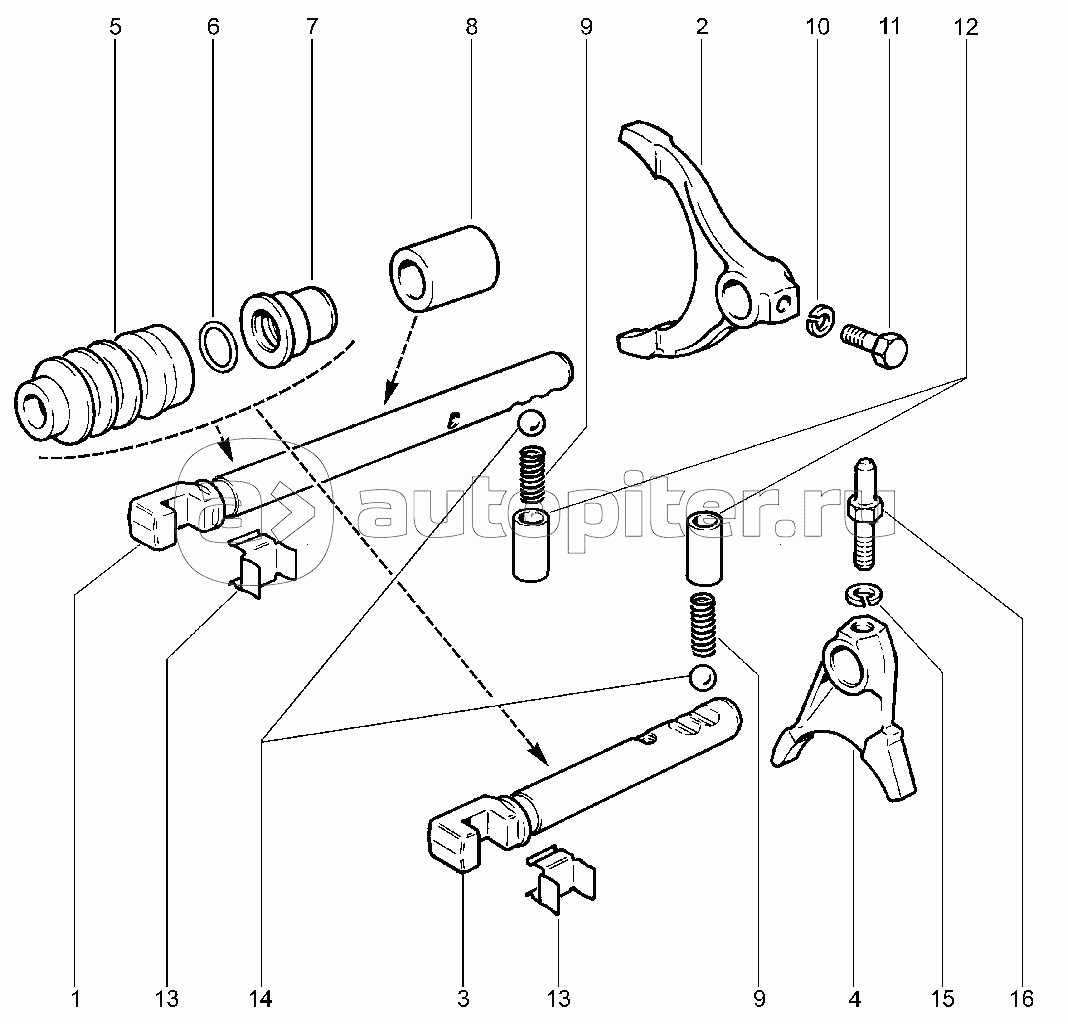 5 6 7 8 9 2 10 11 12

autopiter.ru

1 13 14 3 13 9 4 15 16