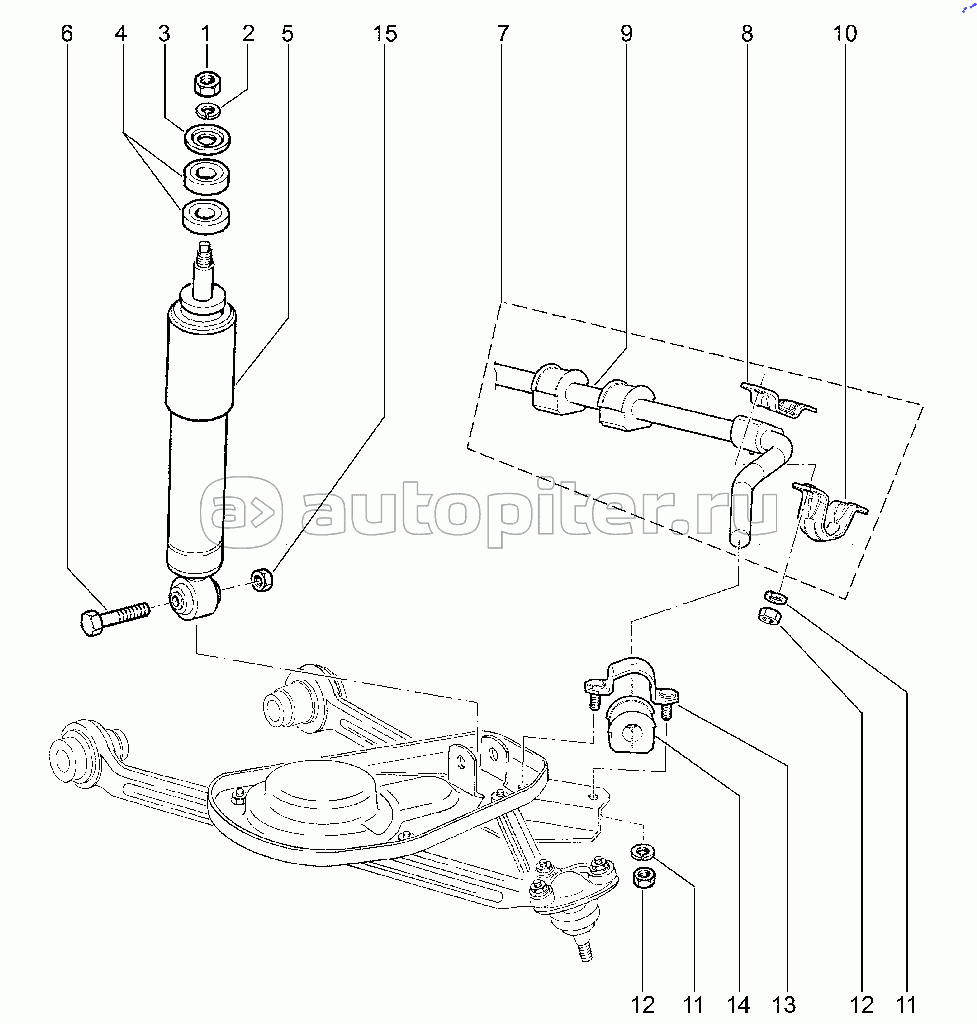 6 4 3 1 2 5 15 7 9 8 10

autopiter.ru

12 11 14 13 12 11