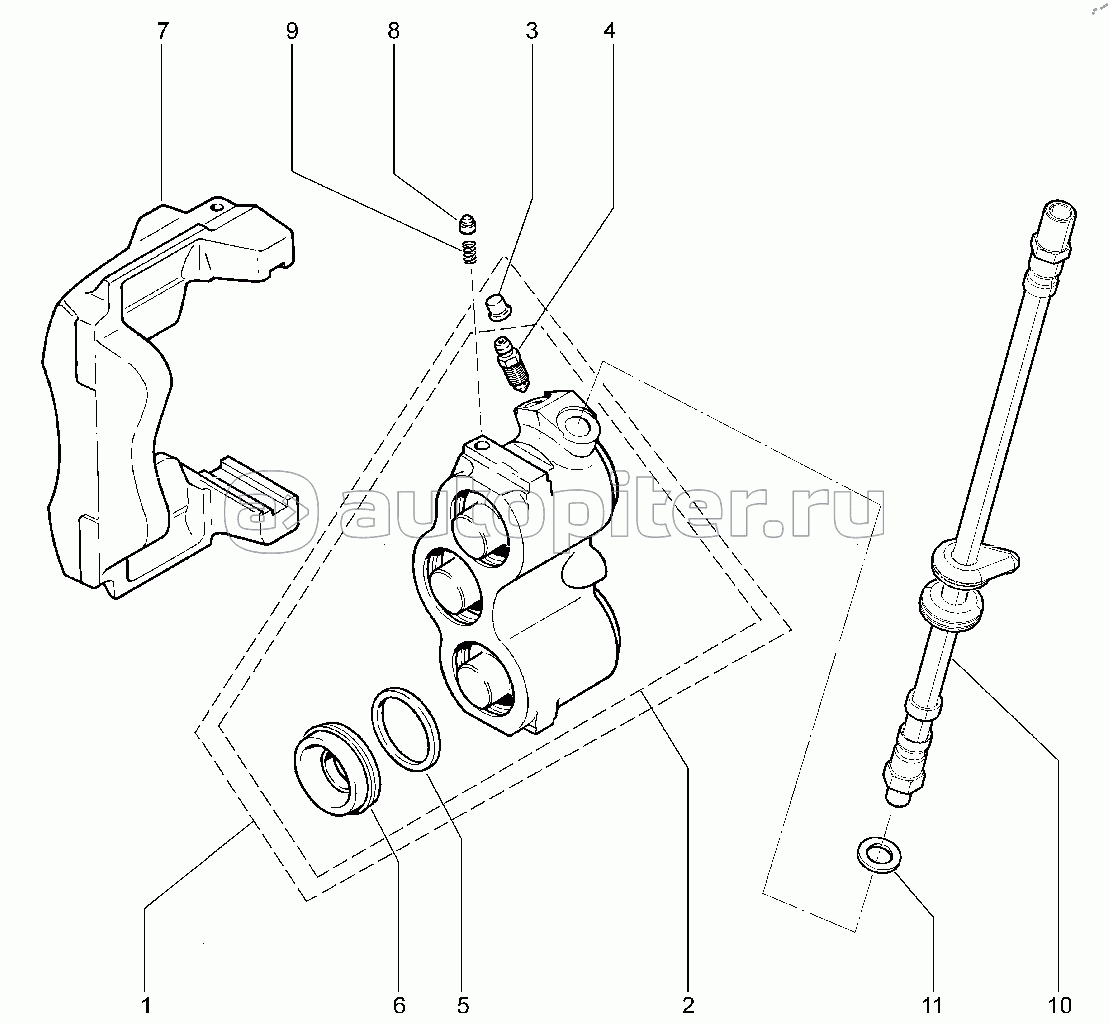 7
9
8
3
4
autopiter.ru
1
6
5
2
11
10