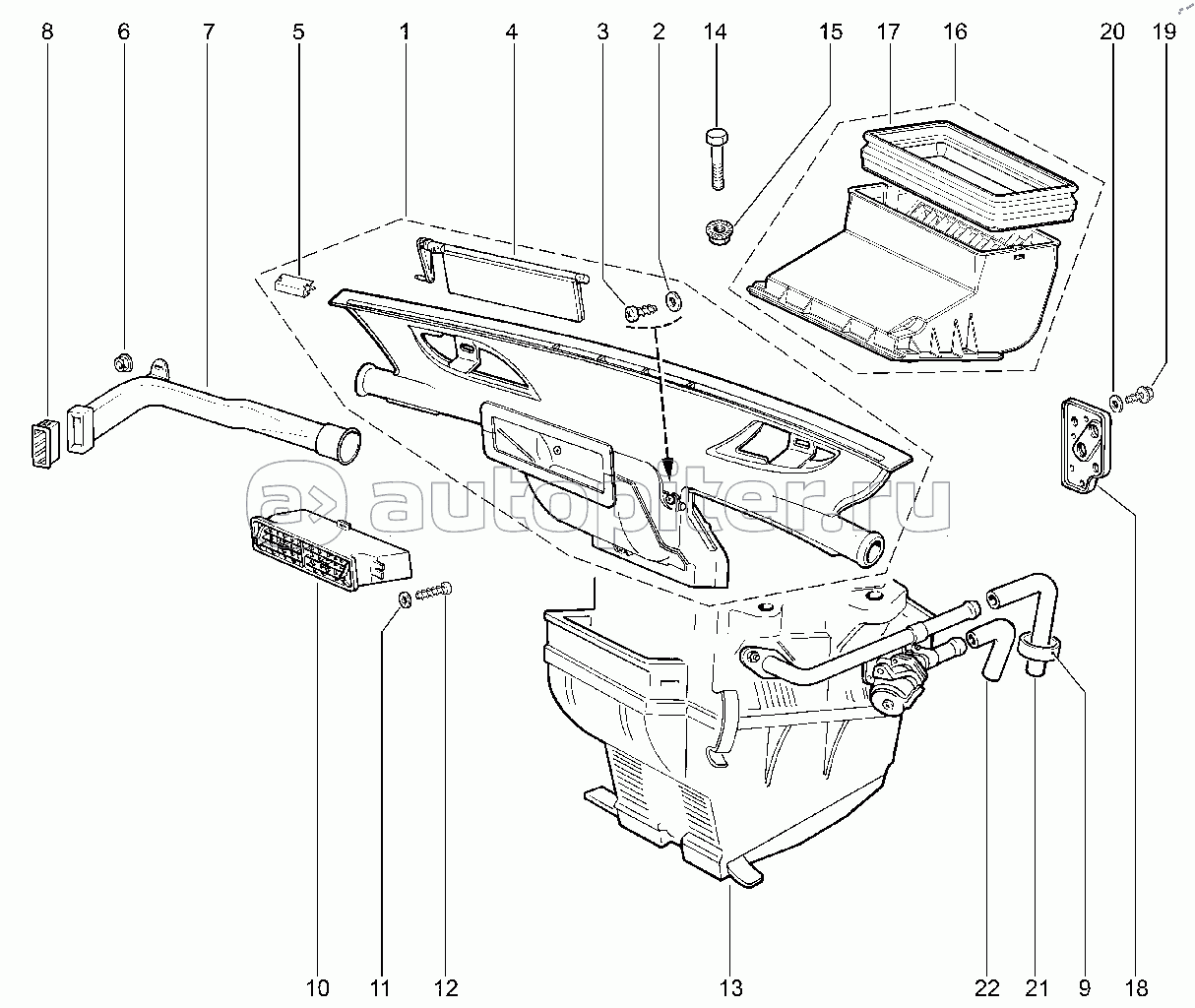 8 6 7 5 1 4 3 2 14 15 17 16 20 19

autopiter.ru

10 11 12 13 22 21 9 18