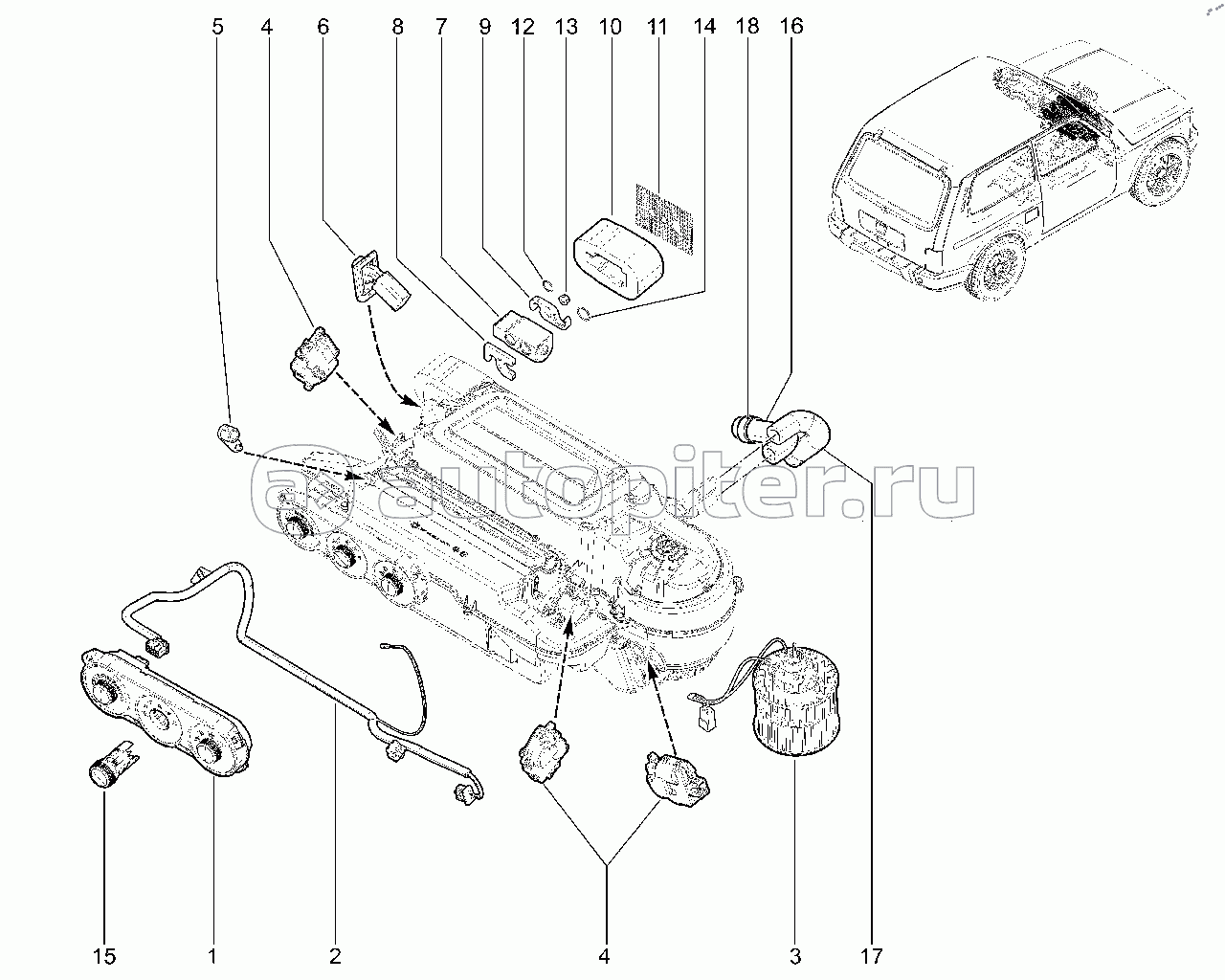 5 4 6 8 7 9 12 13 10 11 14 18 16

autopiter.ru

15 1 2 4 3 17