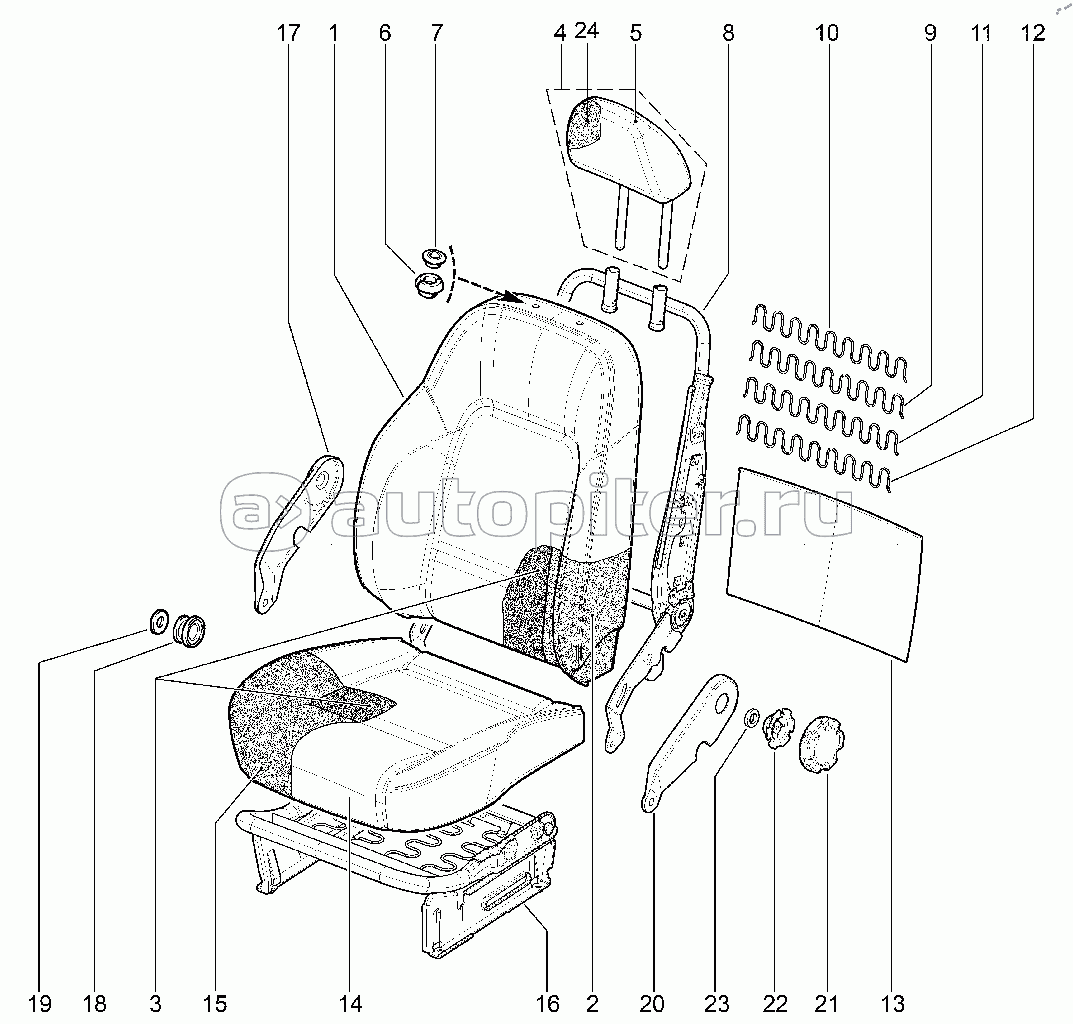 17 1 6 7 4 24 5 8 10 9 11 12

autopiter.ru

19 18 3 15 14 16 2 20 23 22 21 13