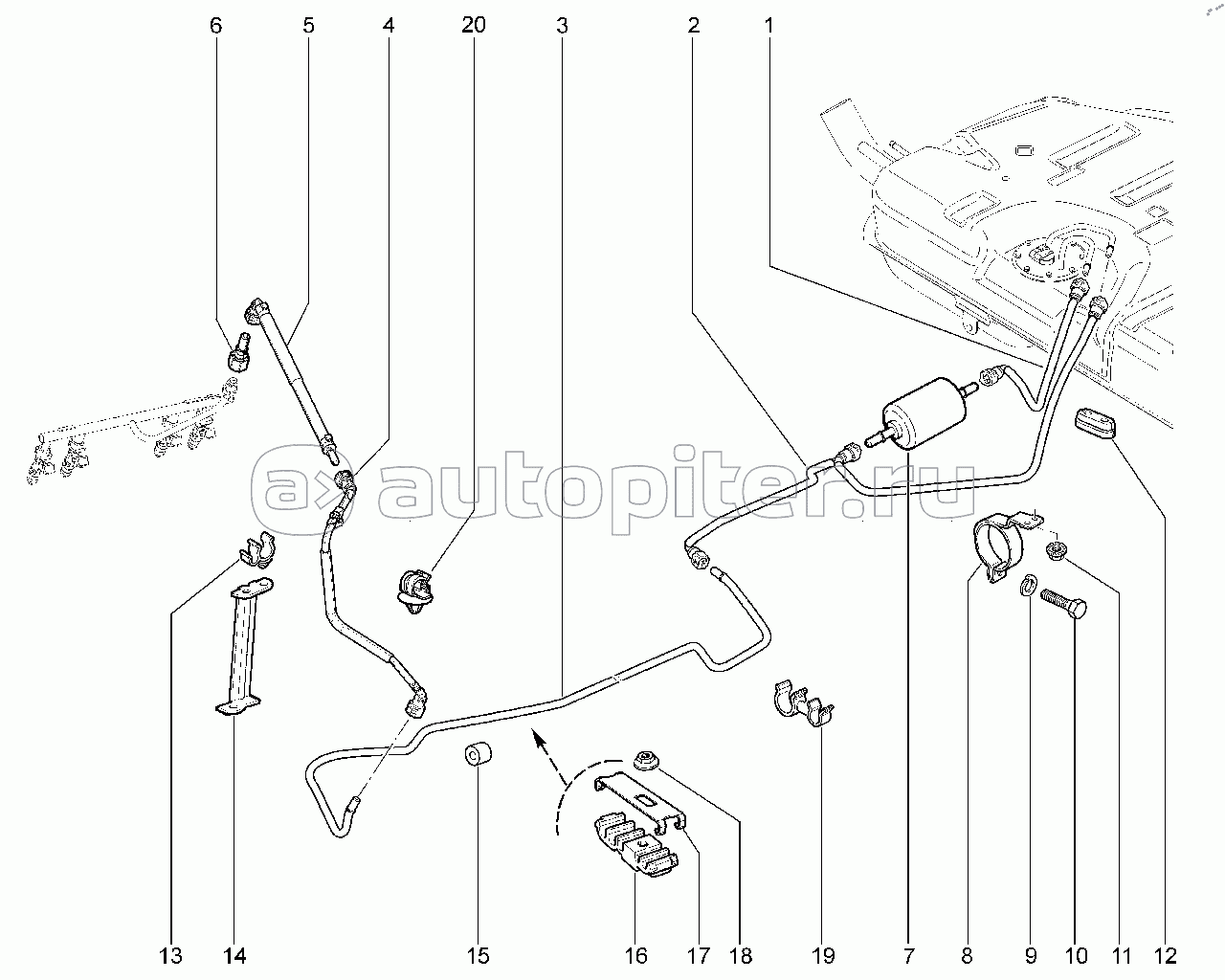 6 5 4 20 3 2 1

autopiter.ru

13 14 15 16 17 18 19 7 8 9 10 11 12