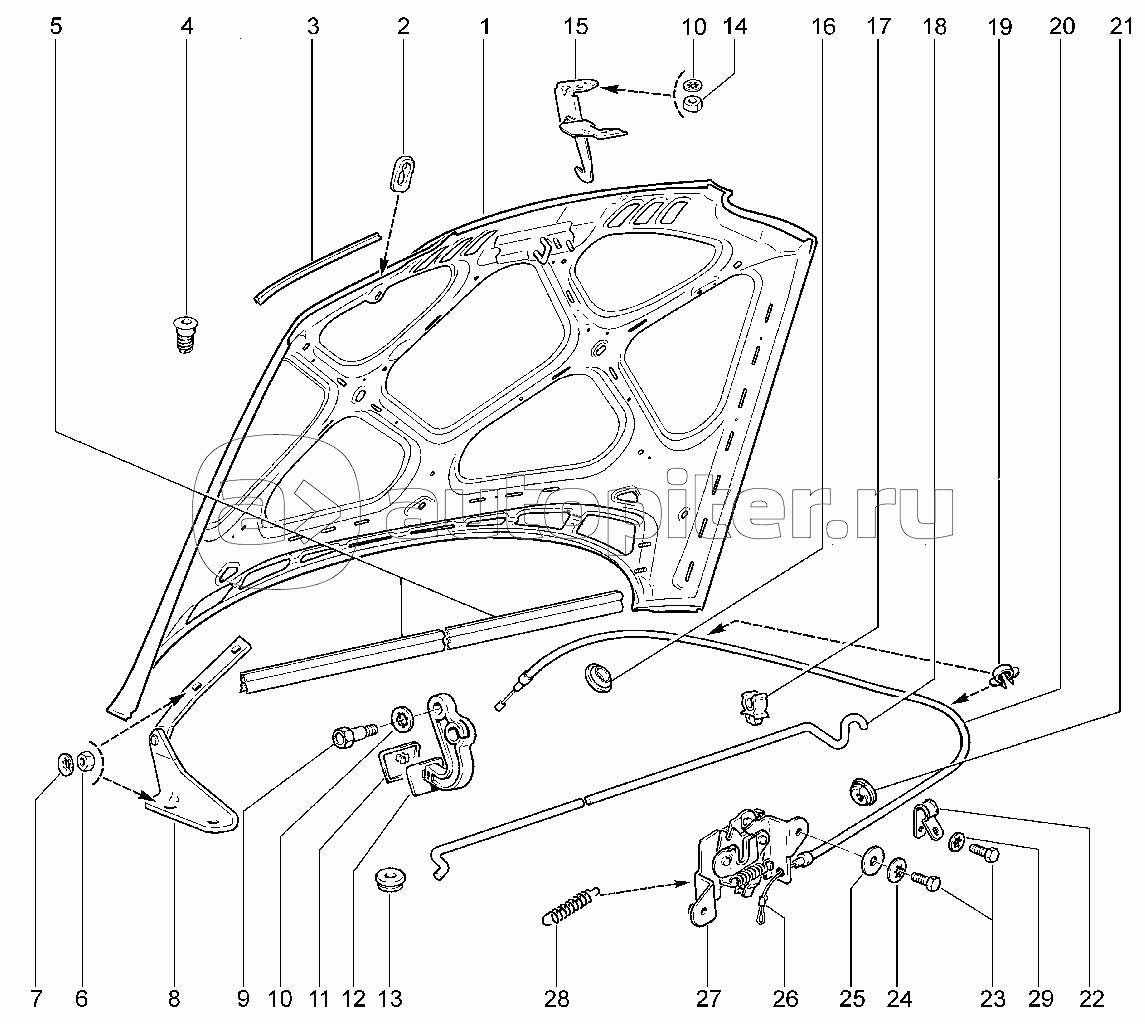 5 4 3 2 1 15 10 14 16 17 18 19 20 21

autopiter.ru

7 6 8 9 10 11 12 13 28 27 26 25 24 23 29 22