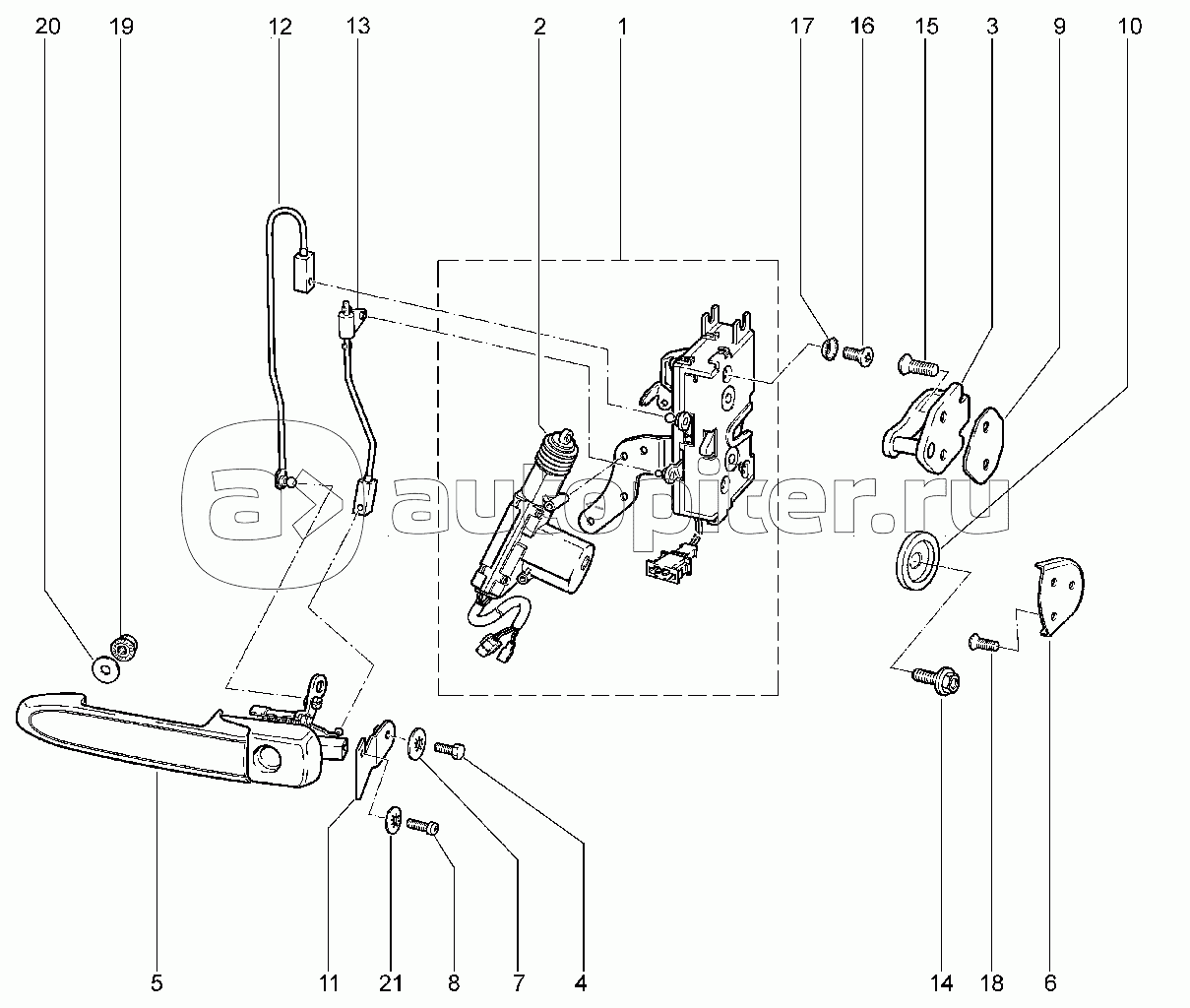 20 19 12 13 2 1 17 16 15 3 9 10

autopiter.ru

5 11 21 8 7 4 14 18 6