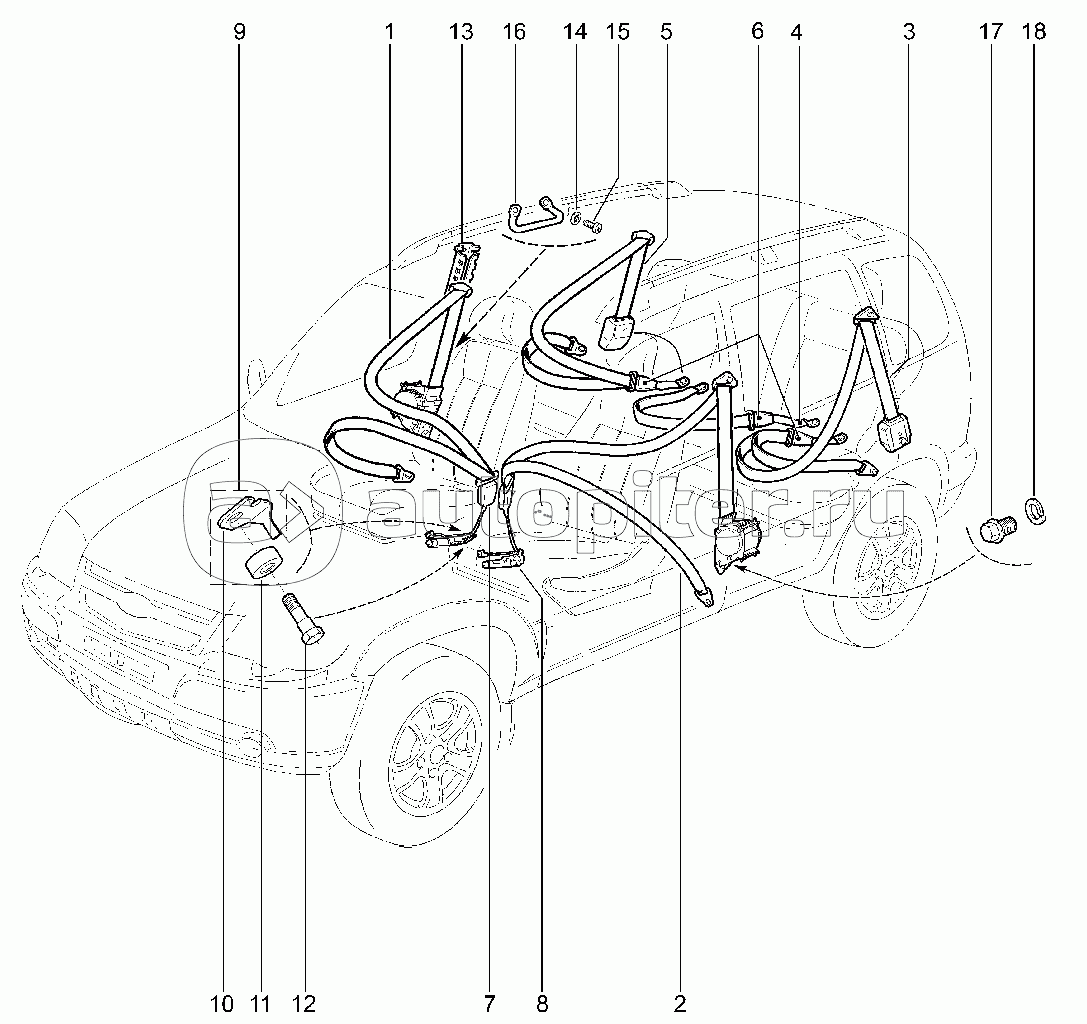 9 1 13 16 14 15 5 6 4 3 17 18

autopiter.ru

10 11 12 7 8 2