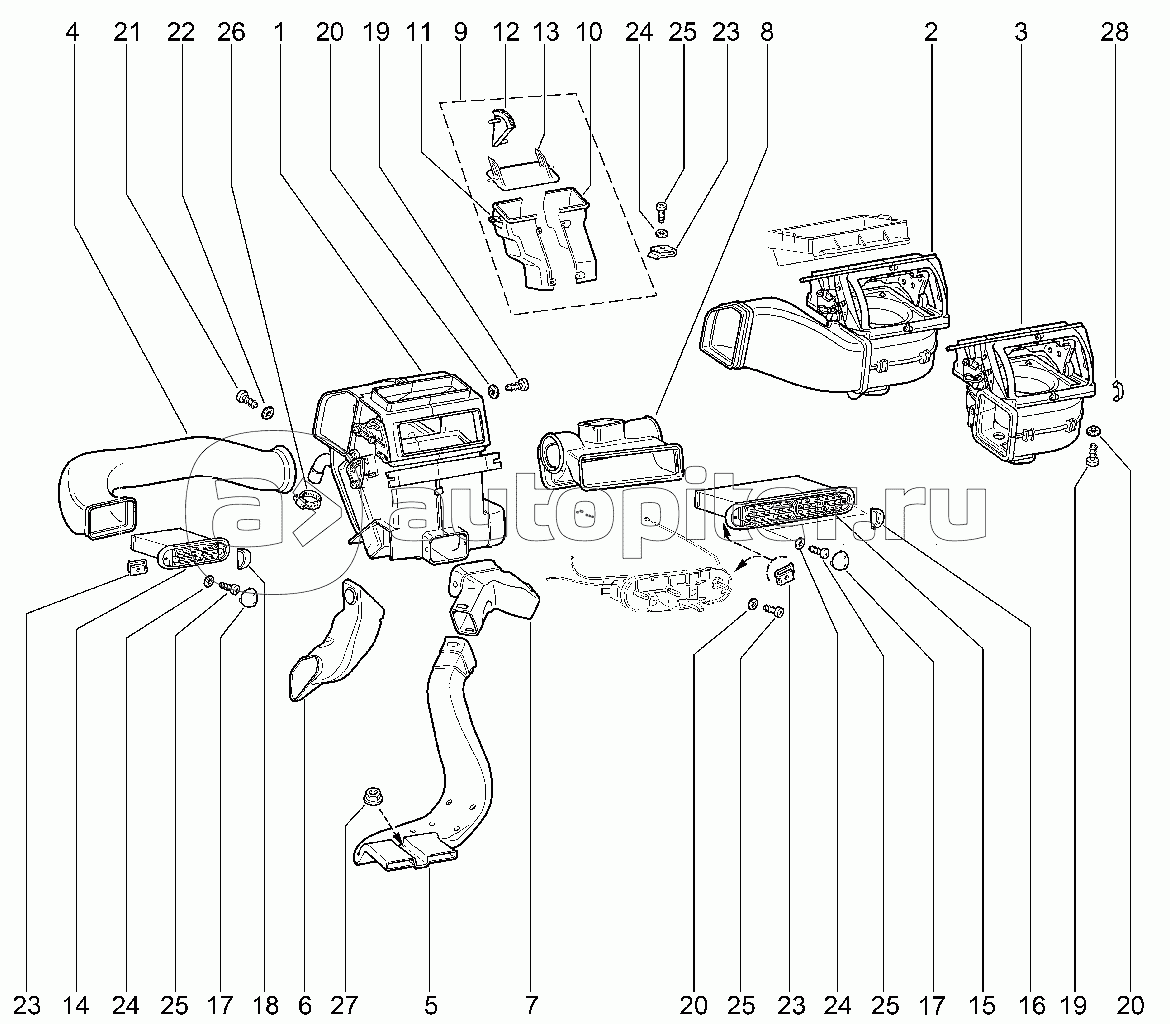 4 21 22 26 1 20 19 11 9 12 13 10 24 25 23 8 2 3 28

autopiter.ru

23 14 24 25 17 18 6 27 5 7 20 25 23 24 25 17 15 16 19 20