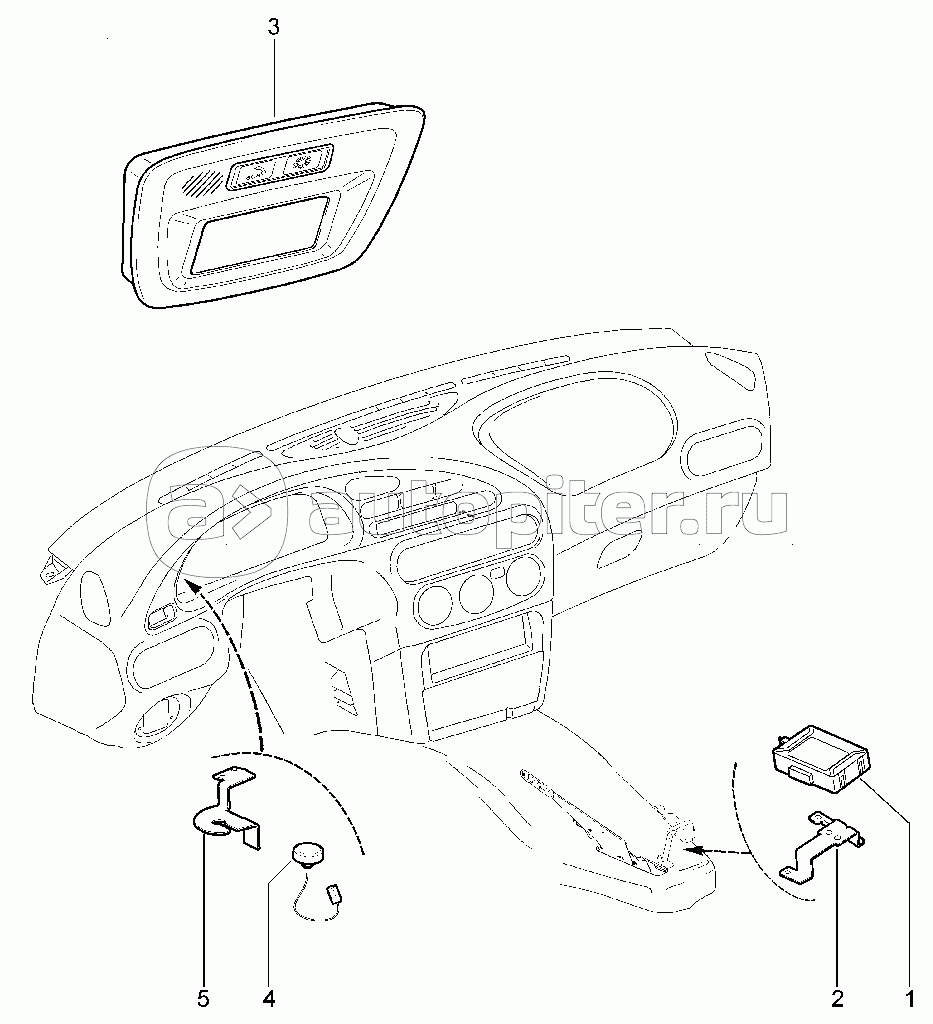 3

autopiter.ru

5 4 2 1